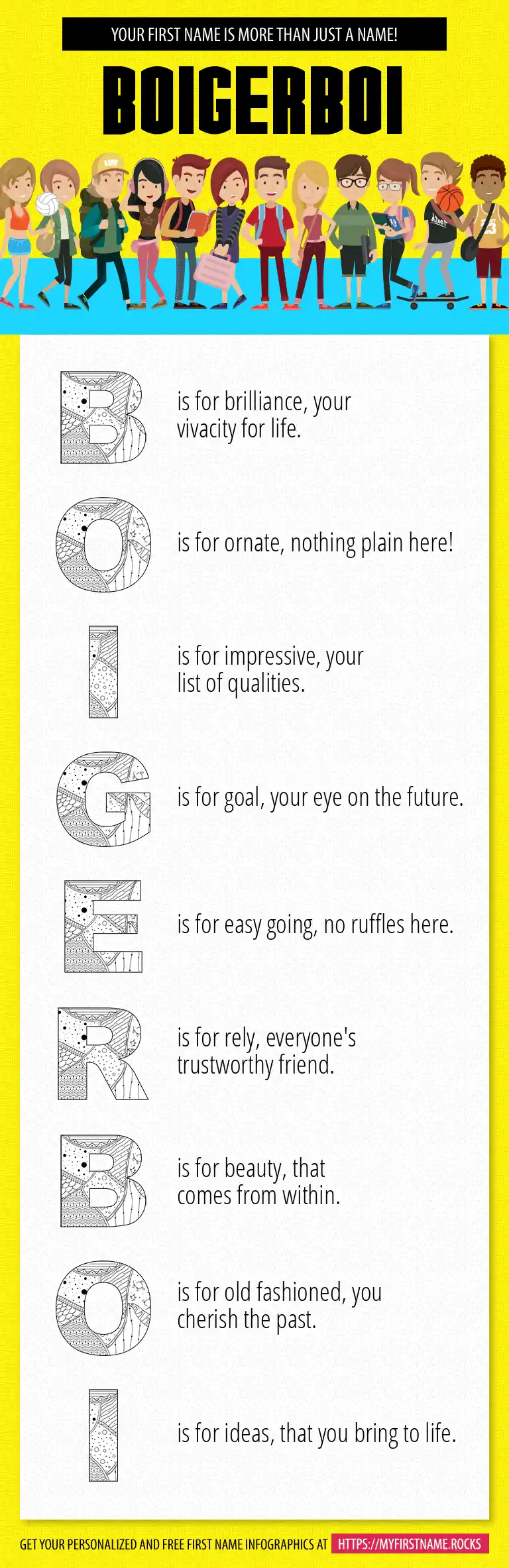 YOUR FIRST NAME IS MORE THAN JUST A NAME!

BOIGERBOI

B is for brilliance, your vivacity for life.

O is for ornate, nothing plain here!

I is for impressive, your list of qualities.

G is for goal, your eye on the future.

E is for easy going, no ruffles here.

R is for rely, everyone's trustworthy friend.

B is for beauty, that comes from within.

O is for old fashioned, you cherish the past.

I is for ideas, that you bring to life.

GET YOUR PERSONALIZED AND FREE FIRST NAME INFOGRAPHICS AT HTTPS://MYFIRSTNAME.ROCKS