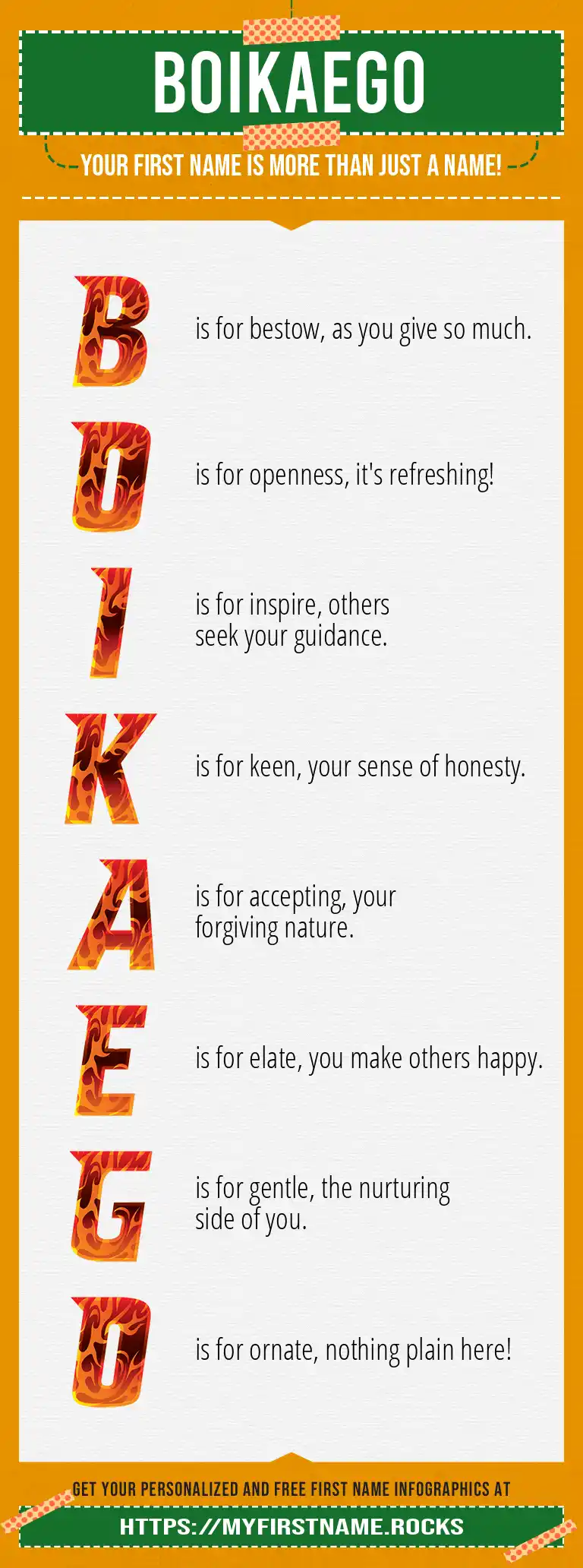 BOIKAEGO

YOUR FIRST NAME IS MORE THAN JUST A NAME!

B is for bestow, as you give so much.

O is for openness, it's refreshing!

I is for inspire, others seek your guidance.

K is for keen, your sense of honesty.

A is for accepting, your forgiving nature.

E is for elate, you make others happy.

G is for gentle, the nurturing side of you.

O is for ornate, nothing plain here!

GET YOUR PERSONALIZED AND FREE FIRST NAME INFOGRAPHICS AT

HTTPS://MYFIRSTNAME.ROCKS