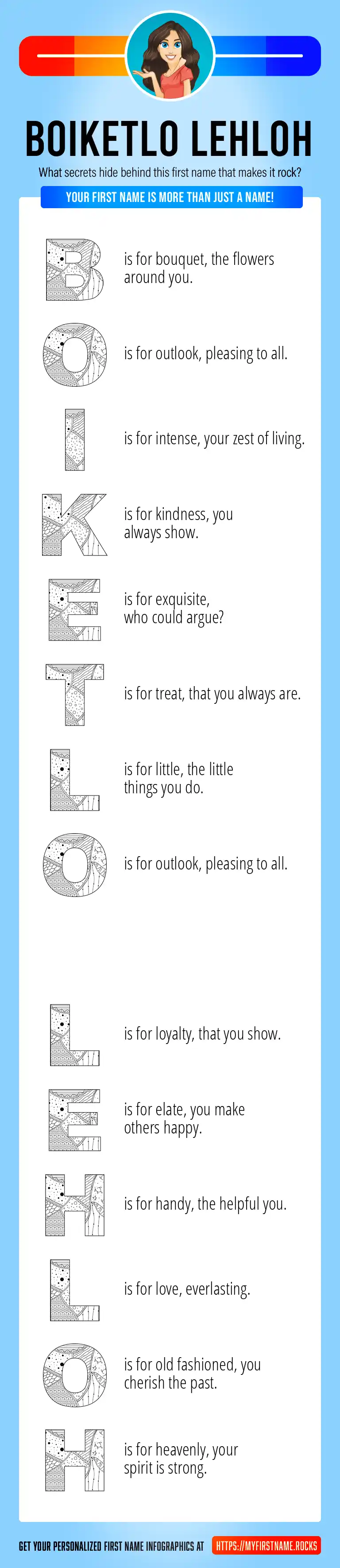 BOIKETLO LEHLOH

What secrets hide behind this first name that makes it rock?

YOUR FIRST NAME IS MORE THAN JUST A NAME!

B is for bouquet, the flowers around you.

O is for outlook, pleasing to all.

I is for intense, your zest of living.

K is for kindness, you always show.

E is for exquisite, who could argue?

T is for treat, that you always are.

L is for little, the little things you do.

O is for outlook, pleasing to all.

L is for loyalty, that you show.

E is for elate, you make others happy.

H is for handy, the helpful you.

L is for love, everlasting.

O is for old fashioned, you cherish the past.

H is for heavenly, your spirit is strong.

GET YOUR PERSONALIZED FIRST NAME INFOGRAPHICS AT HTTPS://MYFIRSTNAME.ROCKS