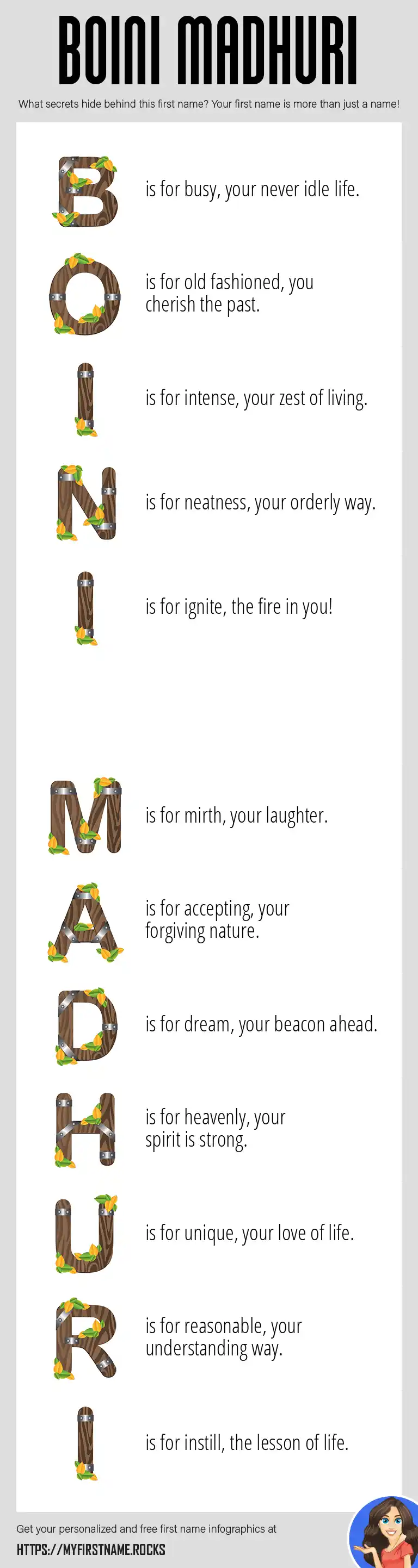 BOINI MADHURI

What secrets hide behind this first name? Your first name is more than just a name!

B is for busy, your never idle life.

O is for old fashioned, you cherish the past.

I is for intense, your zest of living.

N is for neatness, your orderly way.

I is for ignite, the fire in you!

M is for mirth, your laughter.

A is for accepting, your forgiving nature.

D is for dream, your beacon ahead.

H is for heavenly, your spirit is strong.

U is for unique, your love of life.

R is for reasonable, your understanding way.

I is for instill, the lesson of life.

Get your personalized and free first name infographics at

HTTPS://MYFIRSTNAME.ROCKS