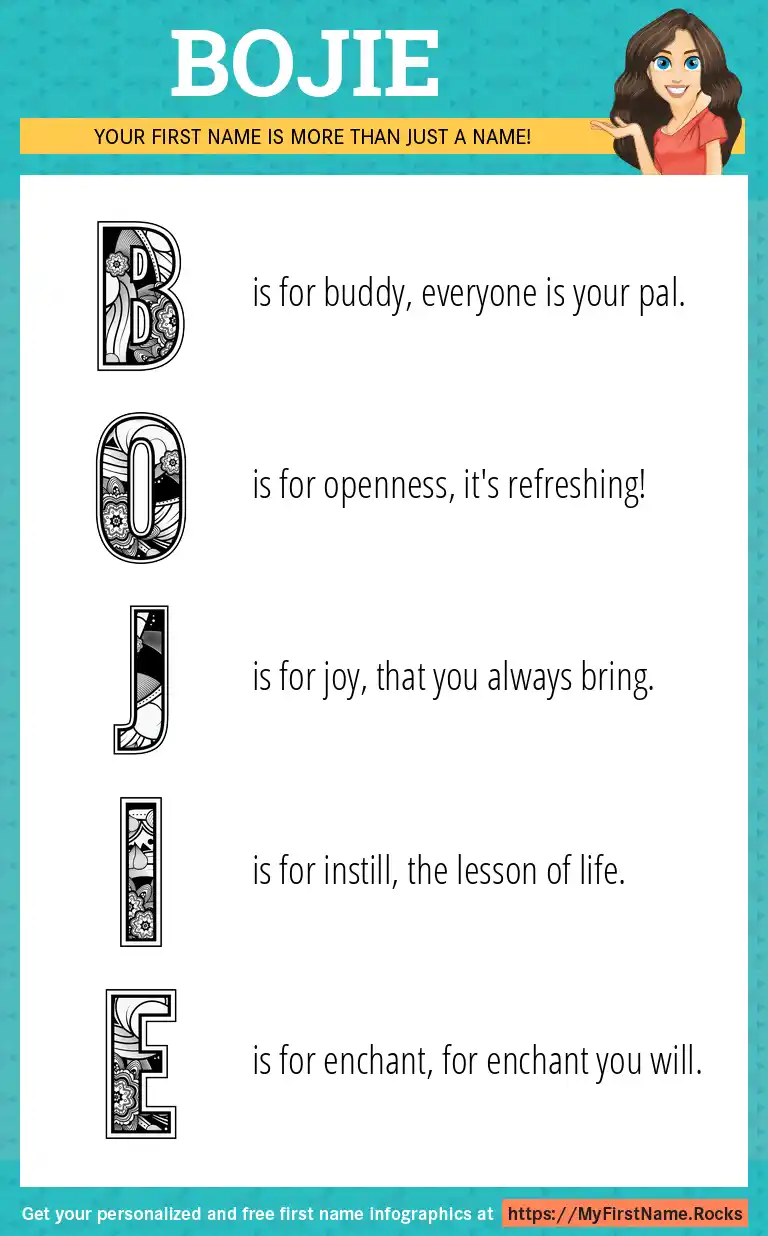 BOJIE

YOUR FIRST NAME IS MORE THAN JUST A NAME!

B is for buddy, everyone is your pal.

O is for openness, it's refreshing!

J is for joy, that you always bring.

I is for instill, the lesson of life.

E is for enchant, for enchant you will.

Get your personalized and free first name infographics at https://MyFirstName.Rocks