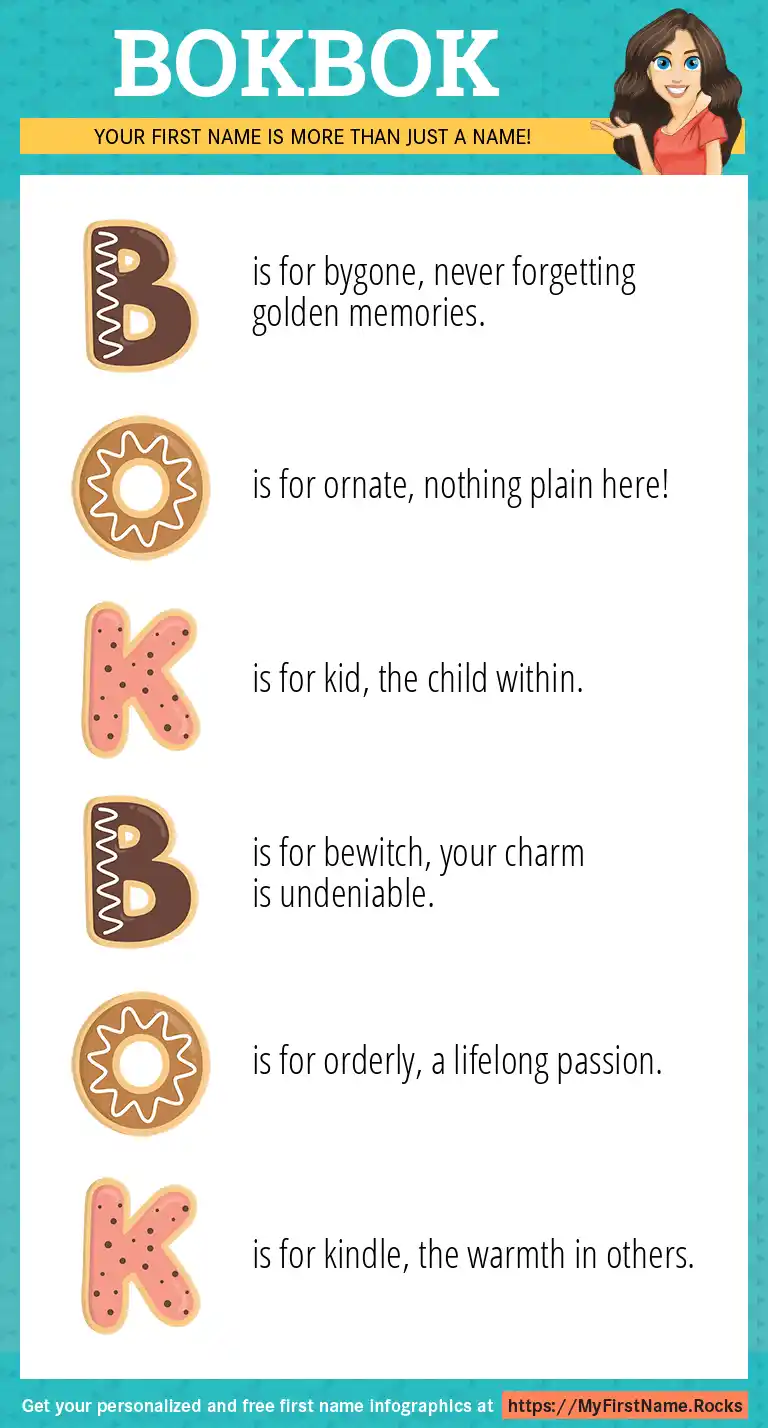 BOKBOK

YOUR FIRST NAME IS MORE THAN JUST A NAME!

B is for bygone, never forgetting golden memories.

O is for ornate, nothing plain here!

K is for kid, the child within.

B is for bewitch, your charm is undeniable.

O is for orderly, a lifelong passion.

K is for kindle, the warmth in others.

Get your personalized and free first name infographics at https://MyFirstName.Rocks