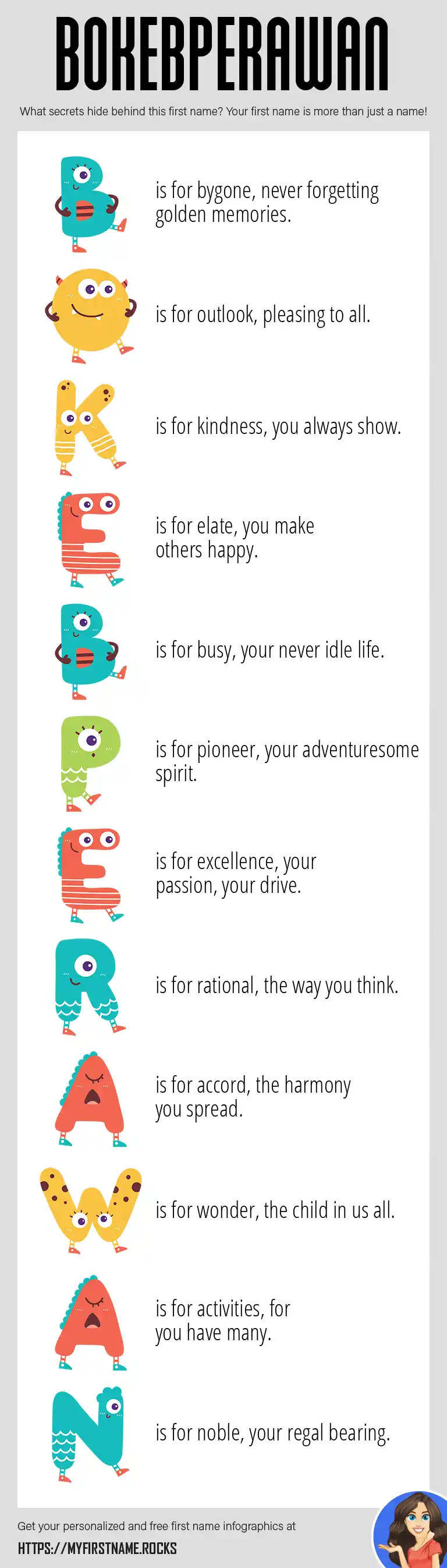 BOKEBPERAWAN

What secrets hide behind this first name? Your first name is more than just a name!

B is for bygone, never forgetting golden memories.

O is for outlook, pleasing to all.

K is for kindness, you always show.

E is for elate, you make others happy.

B is for busy, your never idle life.

P is for pioneer, your adventuresome spirit.

E is for excellence, your passion, your drive.

R is for rational, the way you think.

A is for accord, the harmony you spread.

W is for wonder, the child in us all.

A is for activities, for you have many.

N is for noble, your regal bearing.

Get your personalized and free first name infographics at

HTTPS://MYFIRSTNAME.ROCKS