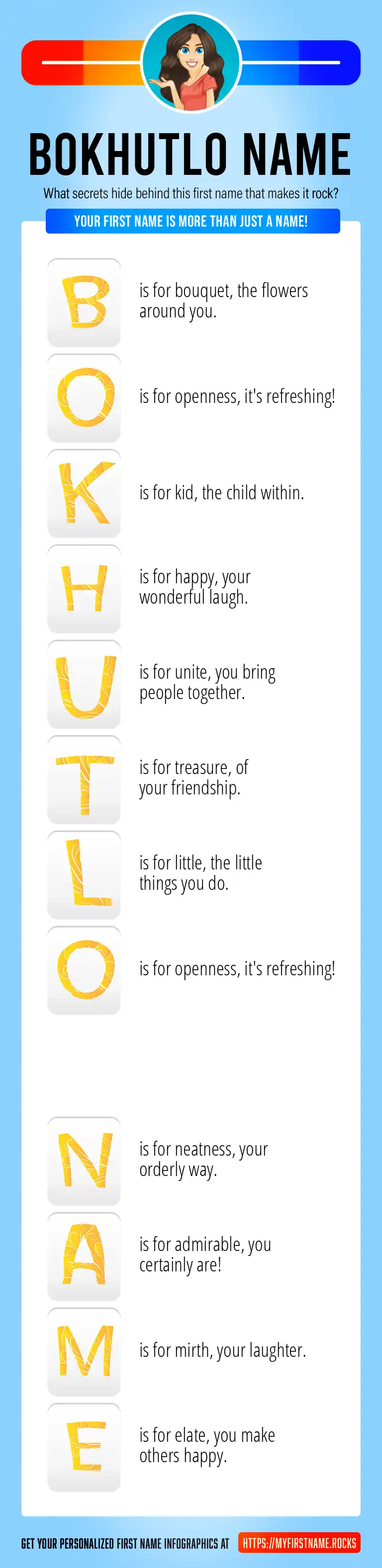 BOKHUTLO NAME

What secrets hide behind this first name that makes it rock?

YOUR FIRST NAME IS MORE THAN JUST A NAME!

B is for bouquet, the flowers around you.

O is for openness, it's refreshing!

K is for kid, the child within.

H is for happy, your wonderful laugh.

U is for unite, you bring people together.

T is for treasure, of your friendship.

L is for little, the little things you do.

O is for openness, it's refreshing!

N is for neatness, your orderly way.

A is for admirable, you certainly are!

M is for mirth, your laughter.

E is for elate, you make others happy.

GET YOUR PERSONALIZED FIRST NAME INFOGRAPHICS AT HTTPS://MYFIRSTNAME.ROCKS