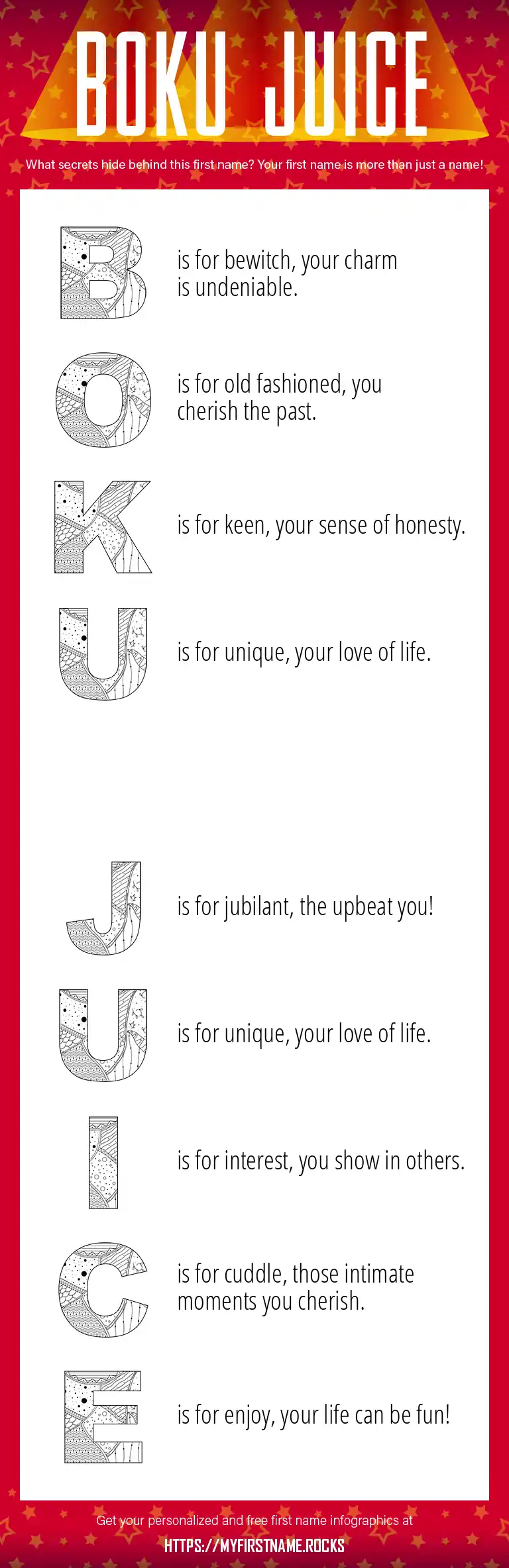 BOKU JUICE

What secrets hide behind this first name? Your first name is more than just a name!

B is for bewitch, your charm is undeniable.

O is for old fashioned, you cherish the past.

K is for keen, your sense of honesty.

U is for unique, your love of life.

J is for jubilant, the upbeat you!

U is for unique, your love of life.

I is for interest, you show in others.

C is for cuddle, those intimate moments you cherish.

E is for enjoy, your life can be fun!

Get your personalized and free first name infographics at

HTTPS://MYFIRSTNAME.ROCKS