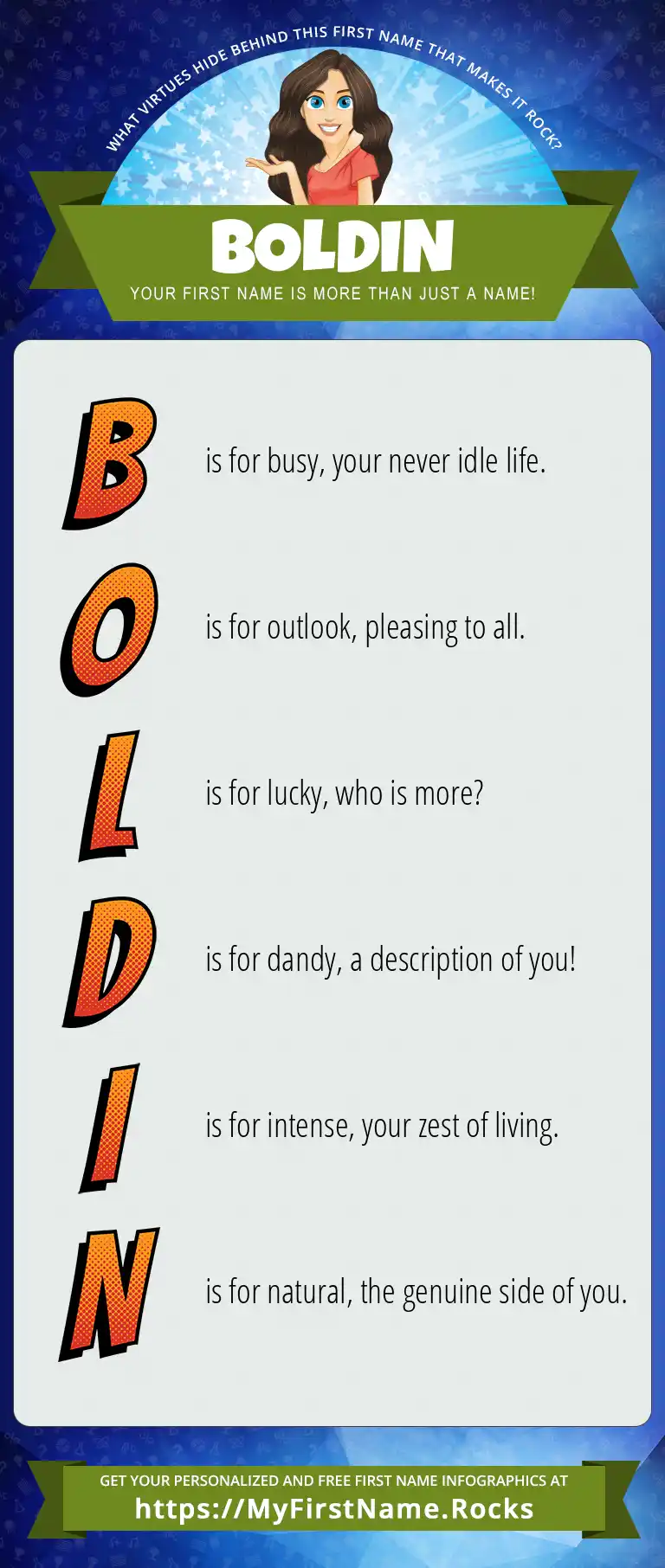 WHAT VIRTUES HIDE BEHIND THIS FIRST NAME THAT MAKES IT ROCK?

BOLDIN

YOUR FIRST NAME IS MORE THAN JUST A NAME!

B is for busy, your never idle life.

O is for outlook, pleasing to all.

L is for lucky, who is more?

D is for dandy, a description of you!

I is for intense, your zest of living.

N is for natural, the genuine side of you.

GET YOUR PERSONALIZED AND FREE FIRST NAME INFOGRAPHICS AT
https://MyFirstName.Rocks