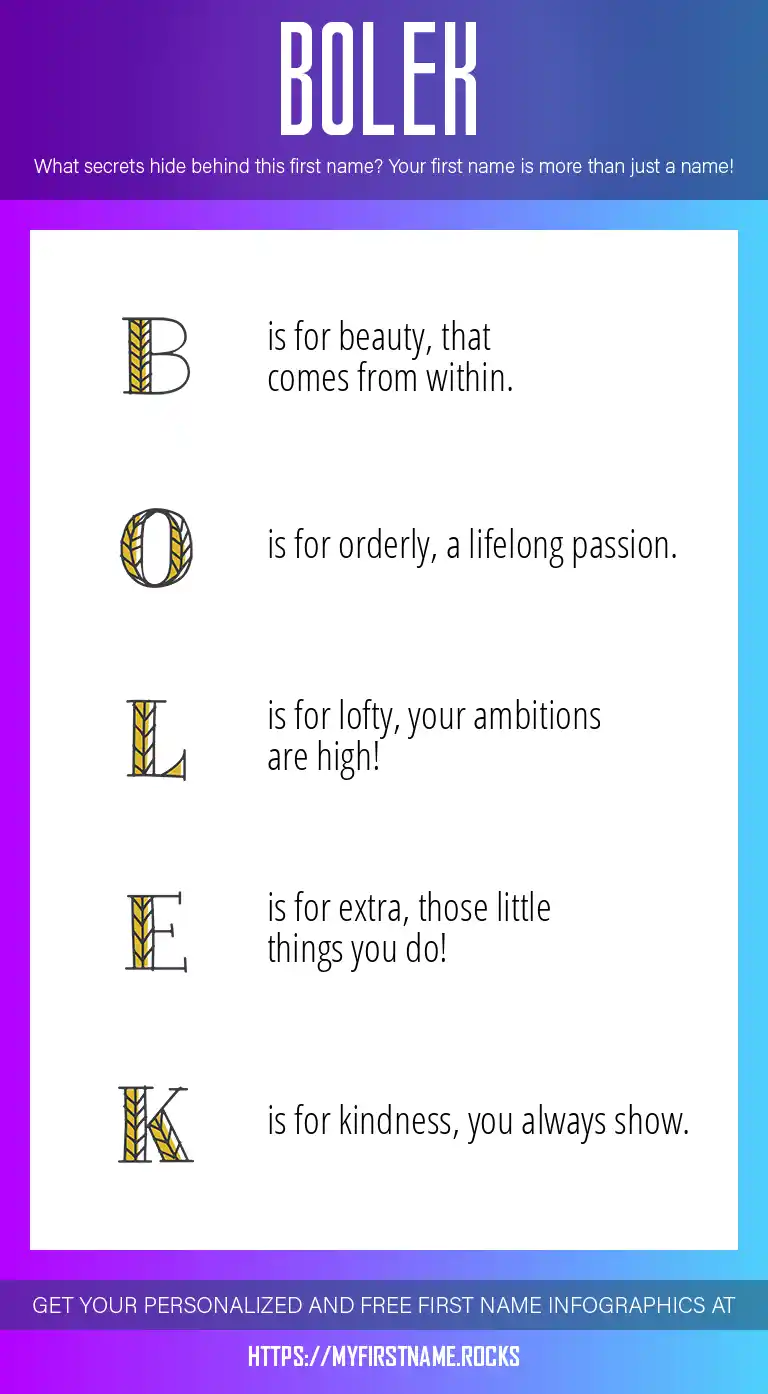 BOLEK

What secrets hide behind this first name? Your first name is more than just a name!

B is for beauty, that comes from within.

O is for orderly, a lifelong passion.

L is for lofty, your ambitions are high!

E is for extra, those little things you do!

K is for kindness, you always show.

GET YOUR PERSONALIZED AND FREE FIRST NAME INFOGRAPHICS AT

HTTPS://MYFIRSTNAME.ROCKS