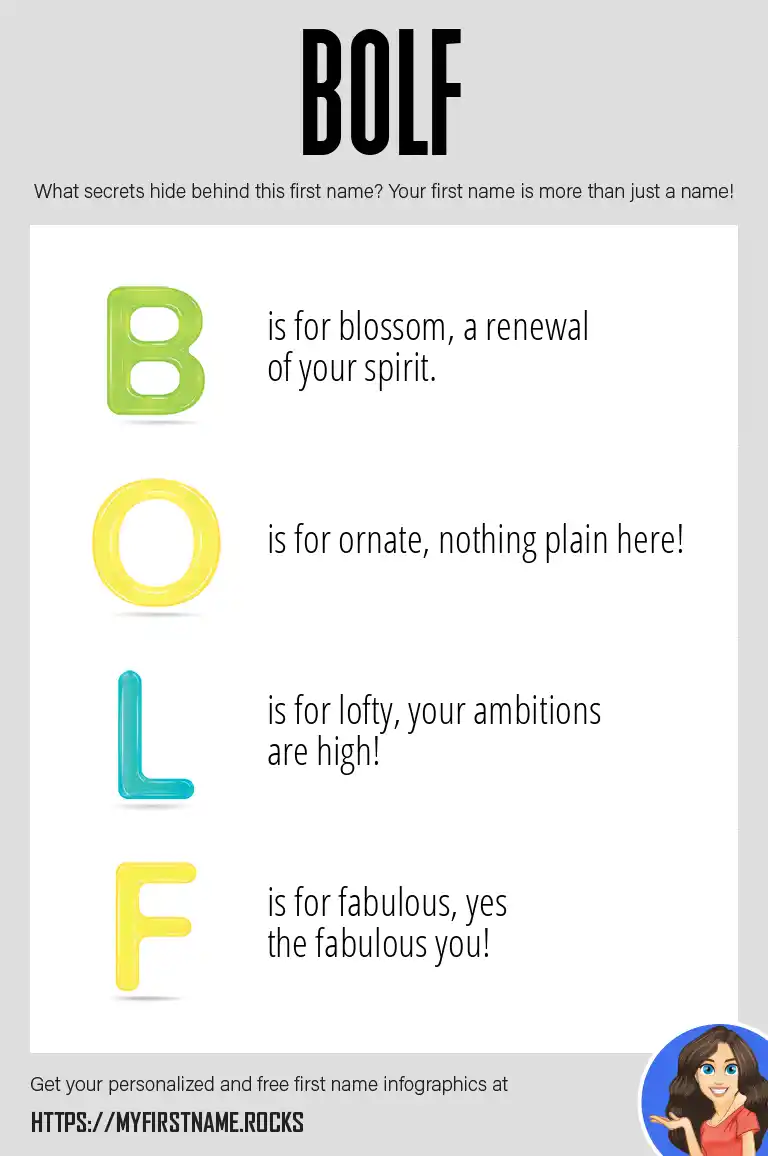 BOLF

What secrets hide behind this first name? Your first name is more than just a name!

B is for blossom, a renewal of your spirit.

O is for ornate, nothing plain here!

L is for lofty, your ambitions are high!

F is for fabulous, yes the fabulous you!

Get your personalized and free first name infographics at

HTTPS://MYFIRSTNAME.ROCKS