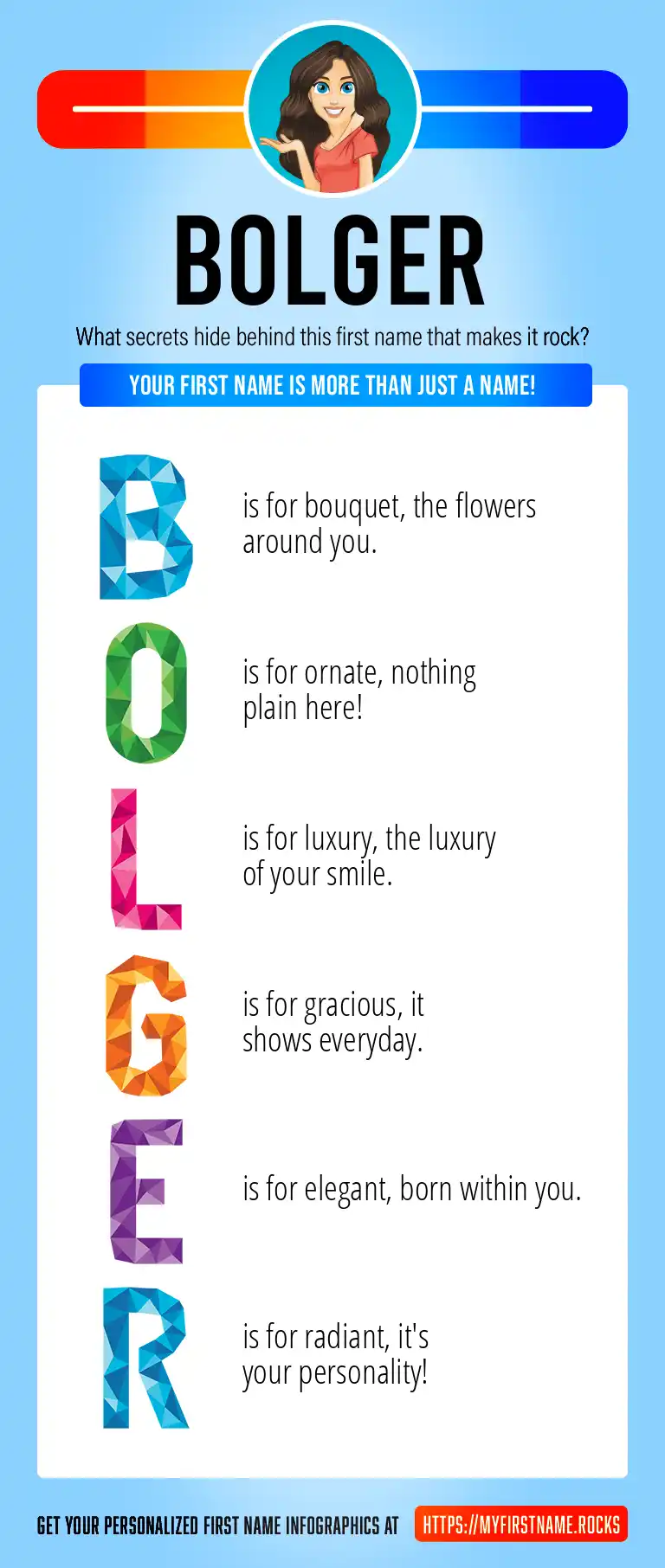 BOLGER

What secrets hide behind this first name that makes it rock?

YOUR FIRST NAME IS MORE THAN JUST A NAME!

B is for bouquet, the flowers around you.

O is for ornate, nothing plain here!

L is for luxury, the luxury of your smile.

G is for gracious, it shows everyday.

E is for elegant, born within you.

R is for radiant, it's your personality!

GET YOUR PERSONALIZED FIRST NAME INFOGRAPHICS AT HTTPS://MYFIRSTNAME.ROCKS