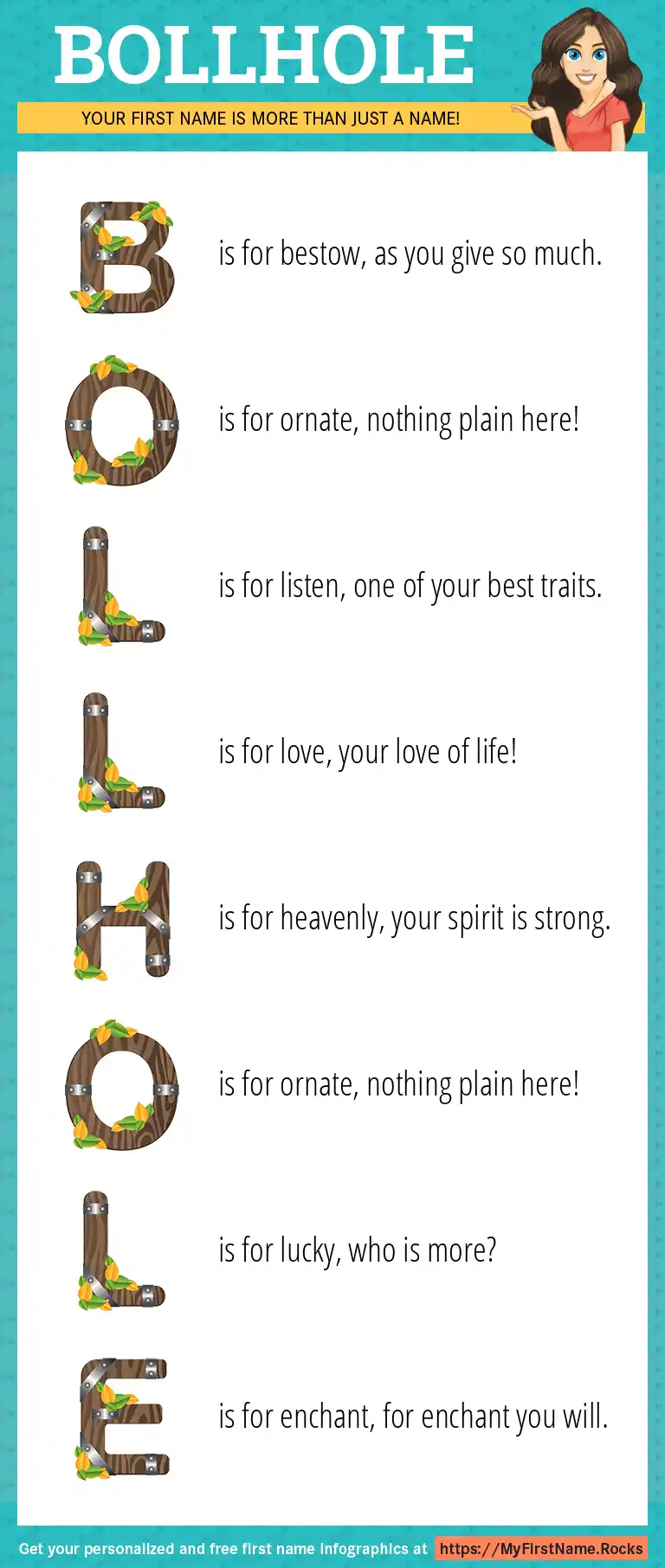 BOLLHOLE

YOUR FIRST NAME IS MORE THAN JUST A NAME!

B is for bestow, as you give so much.

O is for ornate, nothing plain here!

L is for listen, one of your best traits.

L is for love, your love of life!

H is for heavenly, your spirit is strong.

O is for ornate, nothing plain here!

L is for lucky, who is more?

E is for enchant, for enchant you will.

Get your personalized and free first name infographics at https://MyFirstName.Rocks