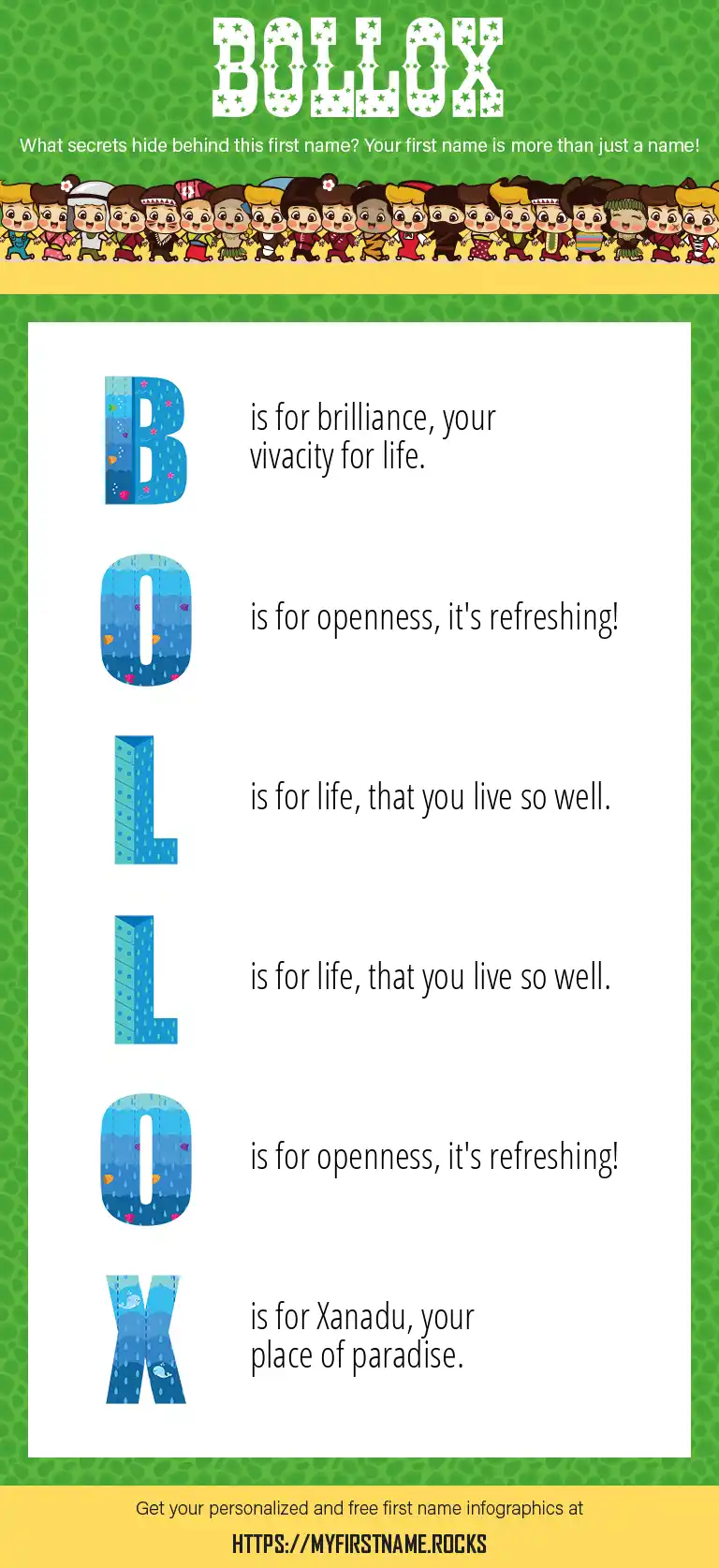 BOLLOX

What secrets hide behind this first name? Your first name is more than just a name!

B is for brilliance, your vivacity for life.

O is for openness, it's refreshing!

L is for life, that you live so well.

L is for life, that you live so well.

O is for openness, it's refreshing!

X is for Xanadu, your place of paradise.

Get your personalized and free first name infographics at

HTTPS://MYFIRSTNAME.ROCKS