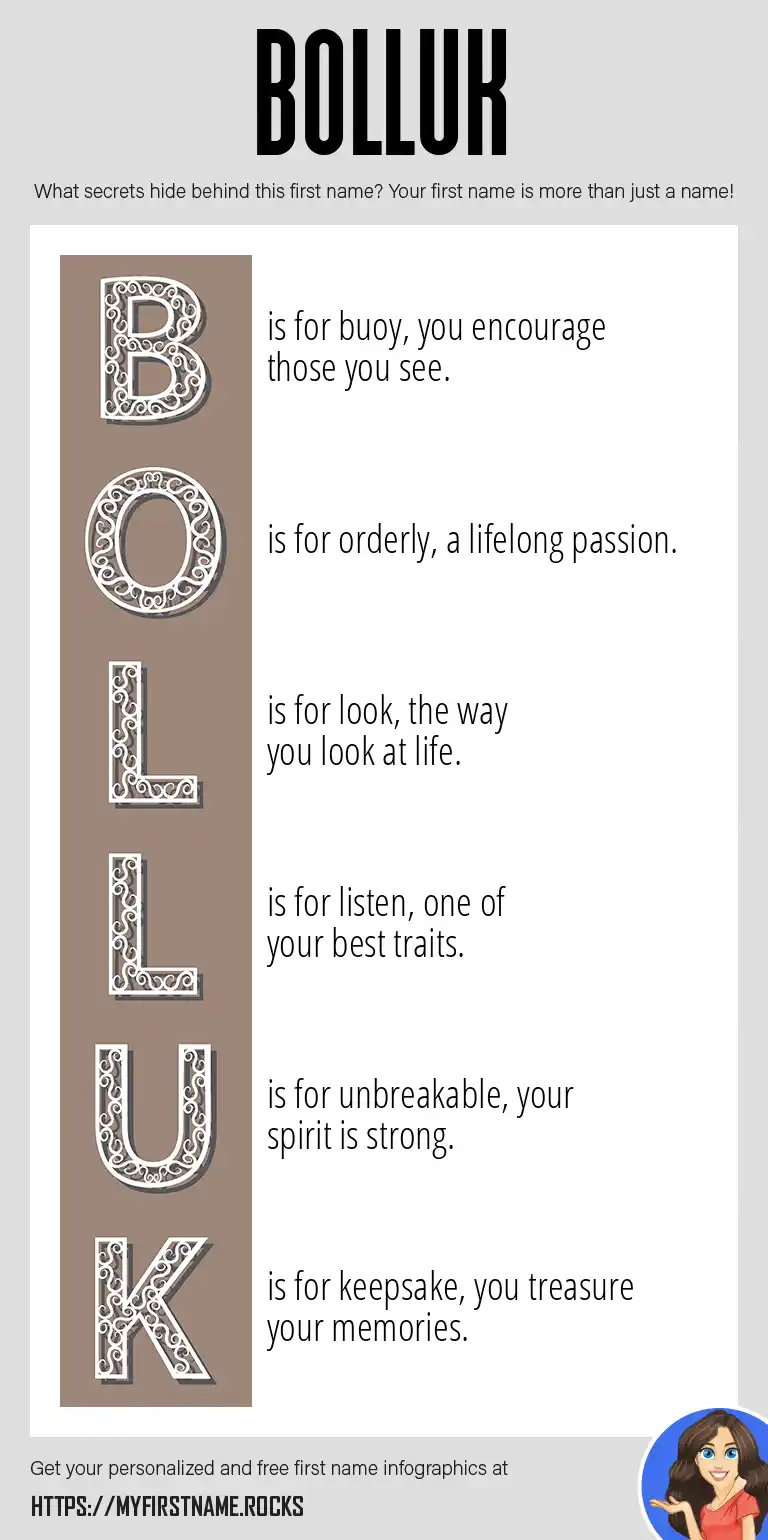 BOLLUK

What secrets hide behind this first name? Your first name is more than just a name!

B is for buoy, you encourage those you see.

O is for orderly, a lifelong passion.

L is for look, the way you look at life.

L is for listen, one of your best traits.

U is for unbreakable, your spirit is strong.

K is for keepsake, you treasure your memories.

Get your personalized and free first name infographics at

HTTPS://MYFIRSTNAME.ROCKS