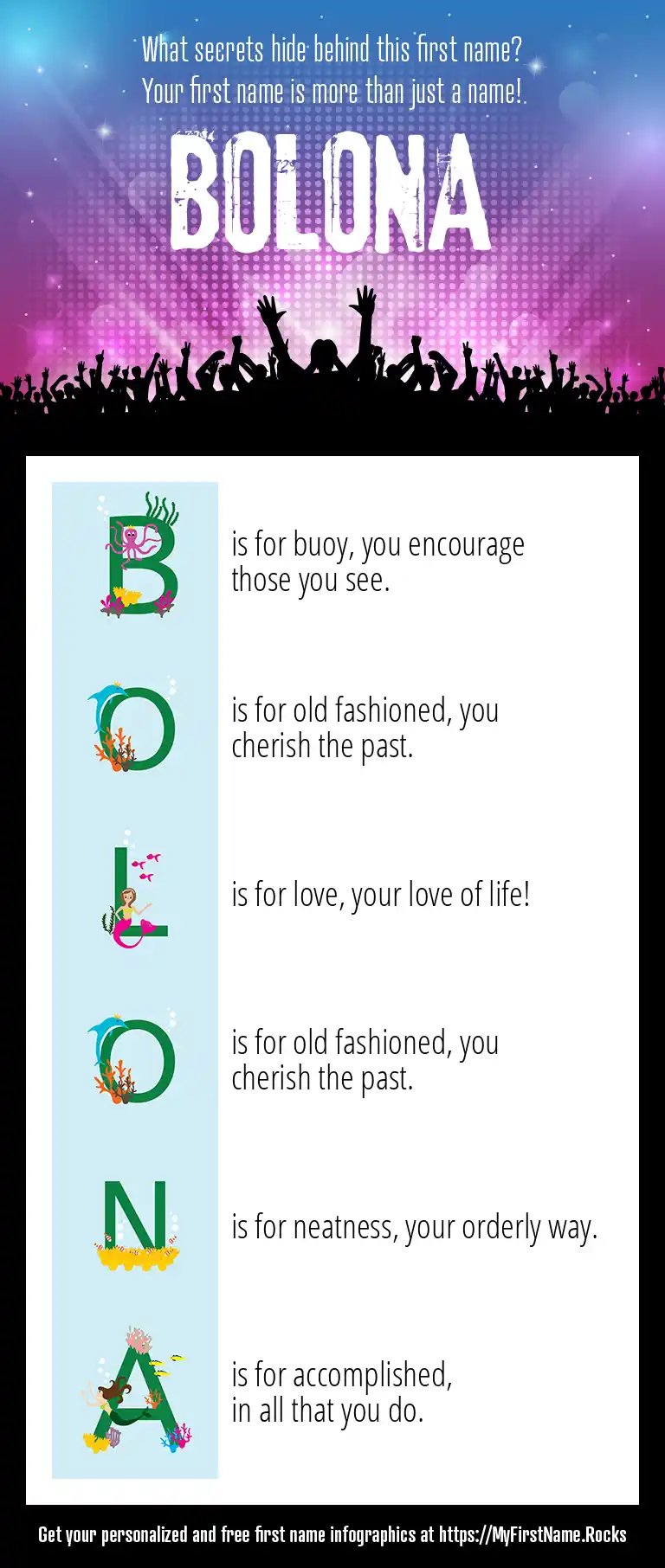 What secrets hide behind this first name?
Your first name is more than just a name!

BOLONA

B is for buoy, you encourage those you see.

O is for old fashioned, you cherish the past.

L is for love, your love of life!

O is for old fashioned, you cherish the past.

N is for neatness, your orderly way.

A is for accomplished, in all that you do.

Get your personalized and free first name infographics at https://MyFirstName.Rocks