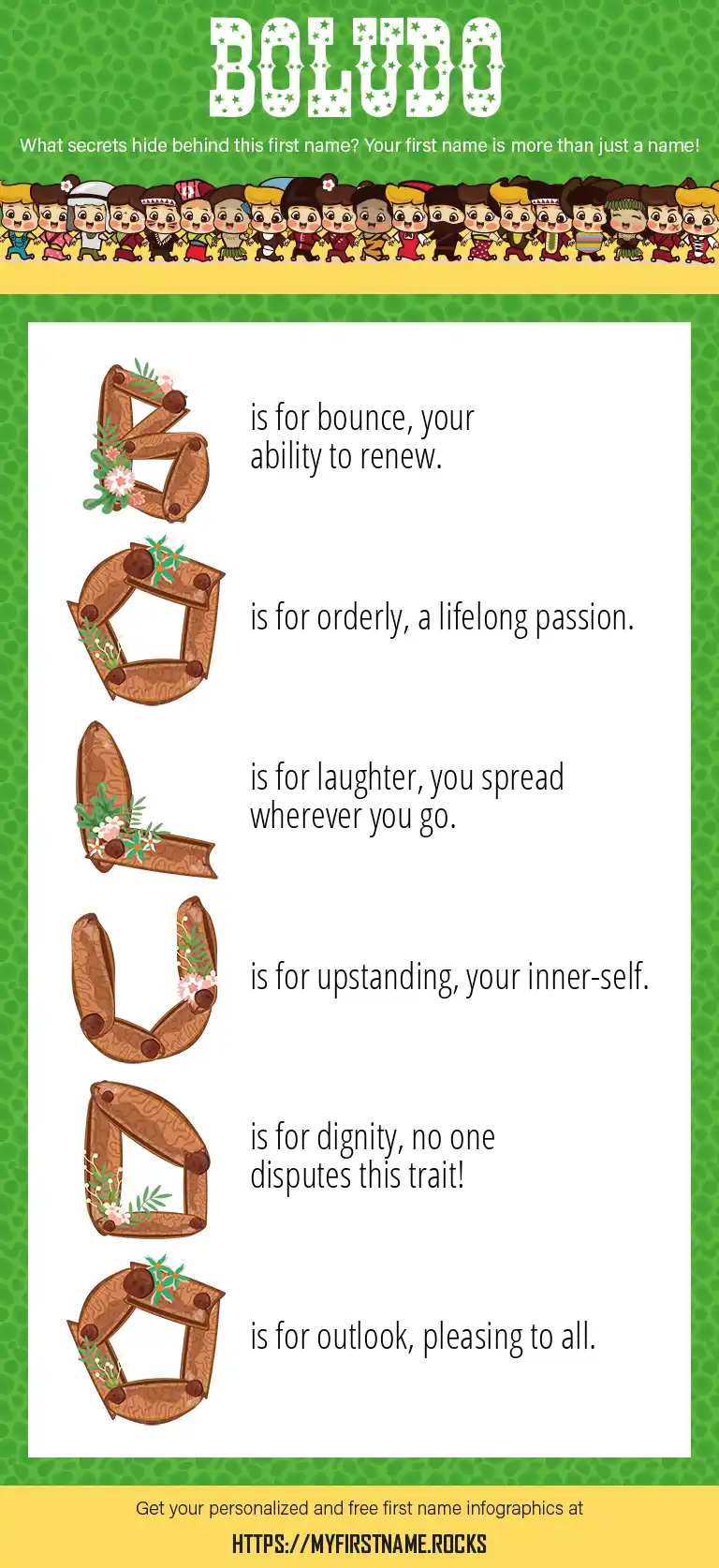 BOLUDO

What secrets hide behind this first name? Your first name is more than just a name!

B is for bounce, your ability to renew.

O is for orderly, a lifelong passion.

L is for laughter, you spread wherever you go.

U is for upstanding, your inner-self.

D is for dignity, no one disputes this trait!

O is for outlook, pleasing to all.

Get your personalized and free first name infographics at

HTTPS://MYFIRSTNAME.ROCKS