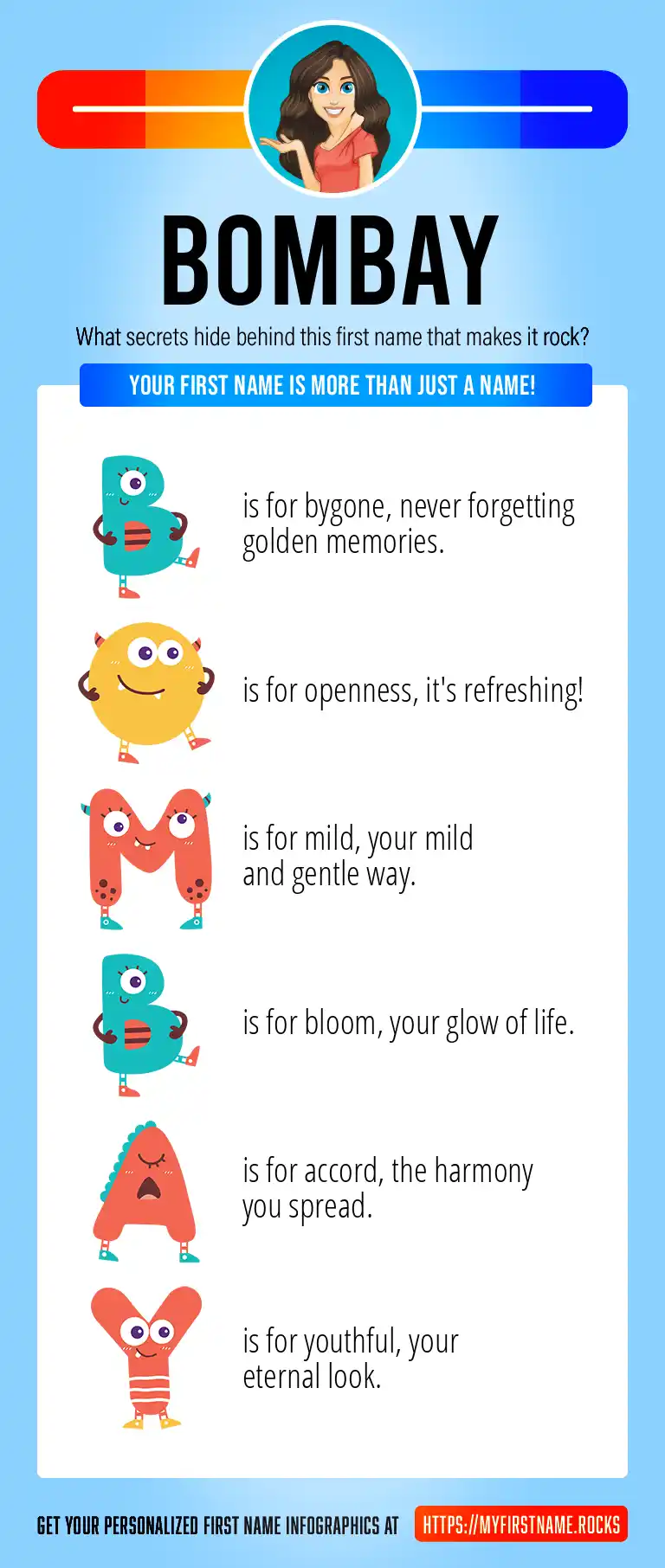 BOMBAY

What secrets hide behind this first name that makes it rock?

YOUR FIRST NAME IS MORE THAN JUST A NAME!

B is for bygone, never forgetting golden memories.

O is for openness, it's refreshing!

M is for mild, your mild and gentle way.

B is for bloom, your glow of life.

A is for accord, the harmony you spread.

Y is for youthful, your eternal look.

GET YOUR PERSONALIZED FIRST NAME INFOGRAPHICS AT HTTPS://MYFIRSTNAME.ROCKS