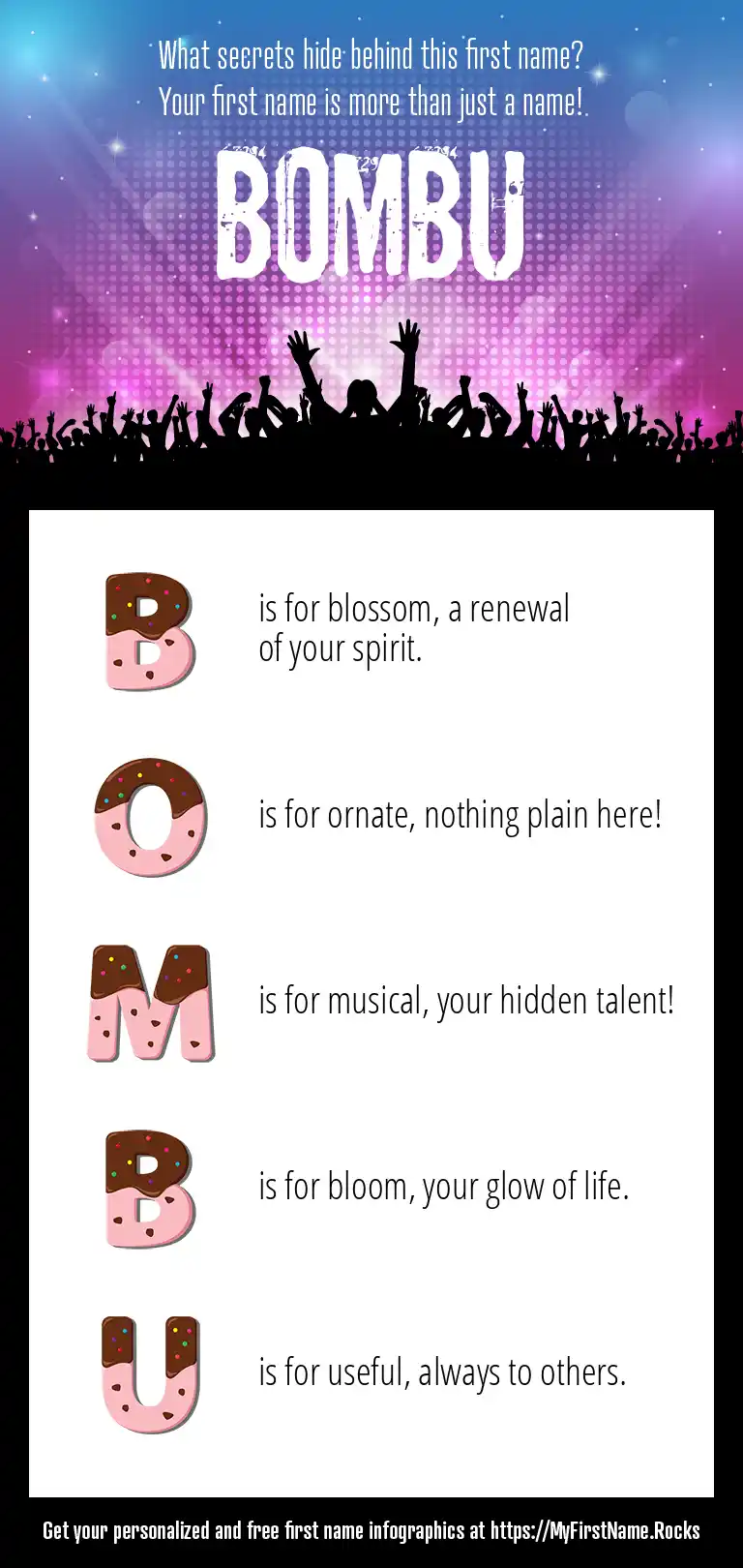 What secrets hide behind this first name?
Your first name is more than just a name!

BOMBU

B is for blossom, a renewal of your spirit.

O is for ornate, nothing plain here!

M is for musical, your hidden talent!

B is for bloom, your glow of life.

U is for useful, always to others.

Get your personalized and free first name infographics at https://MyFirstName.Rocks