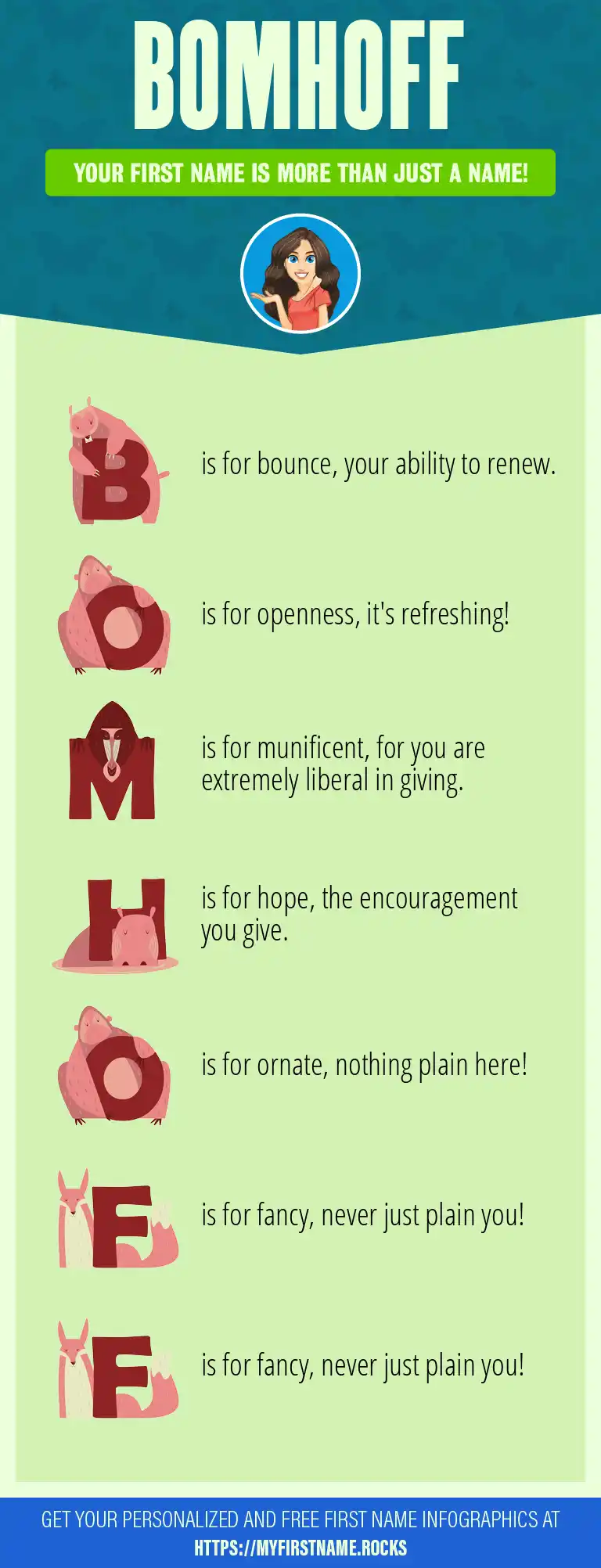 BOMHOFF

YOUR FIRST NAME IS MORE THAN JUST A NAME!

B is for bounce, your ability to renew.

O is for openness, it's refreshing!

M is for munificent, for you are extremely liberal in giving.

H is for hope, the encouragement you give.

O is for ornate, nothing plain here!

F is for fancy, never just plain you!

F is for fancy, never just plain you!

GET YOUR PERSONALIZED AND FREE FIRST NAME INFOGRAPHICS AT HTTPS://MYFIRSTNAME.ROCKS