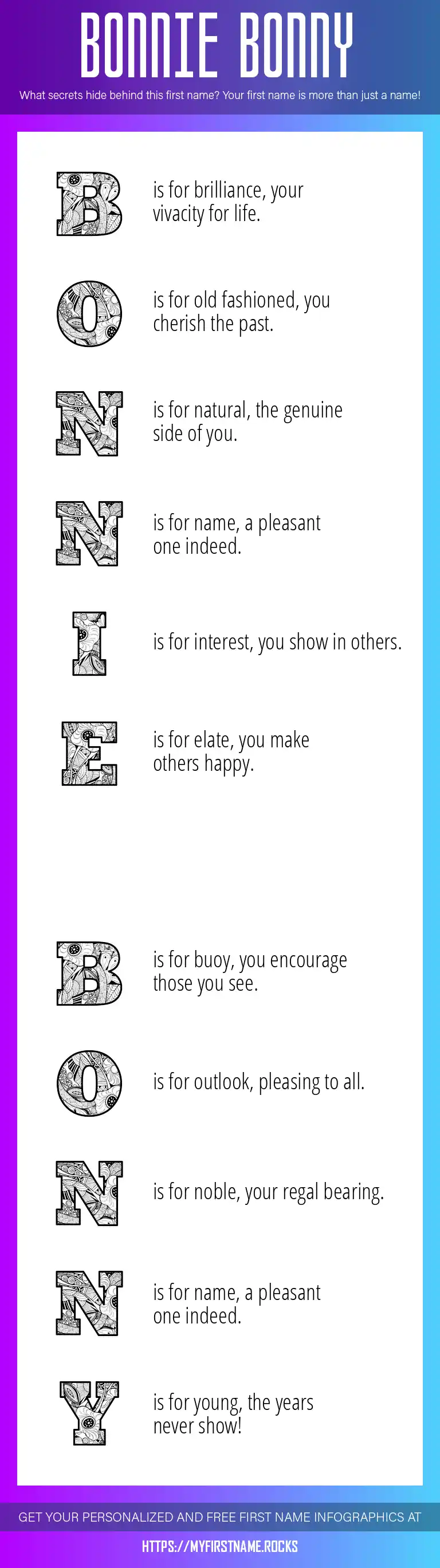 BONNIE BONNY

What secrets hide behind this first name? Your first name is more than just a name!

B is for brilliance, your vivacity for life.

O is for old fashioned, you cherish the past.

N is for natural, the genuine side of you.

N is for name, a pleasant one indeed.

I is for interest, you show in others.

E is for elate, you make others happy.

B is for buoy, you encourage those you see.

O is for outlook, pleasing to all.

N is for noble, your regal bearing.

N is for name, a pleasant one indeed.

Y is for young, the years never show!

GET YOUR PERSONALIZED AND FREE FIRST NAME INFOGRAPHICS AT

HTTPS://MYFIRSTNAME.ROCKS