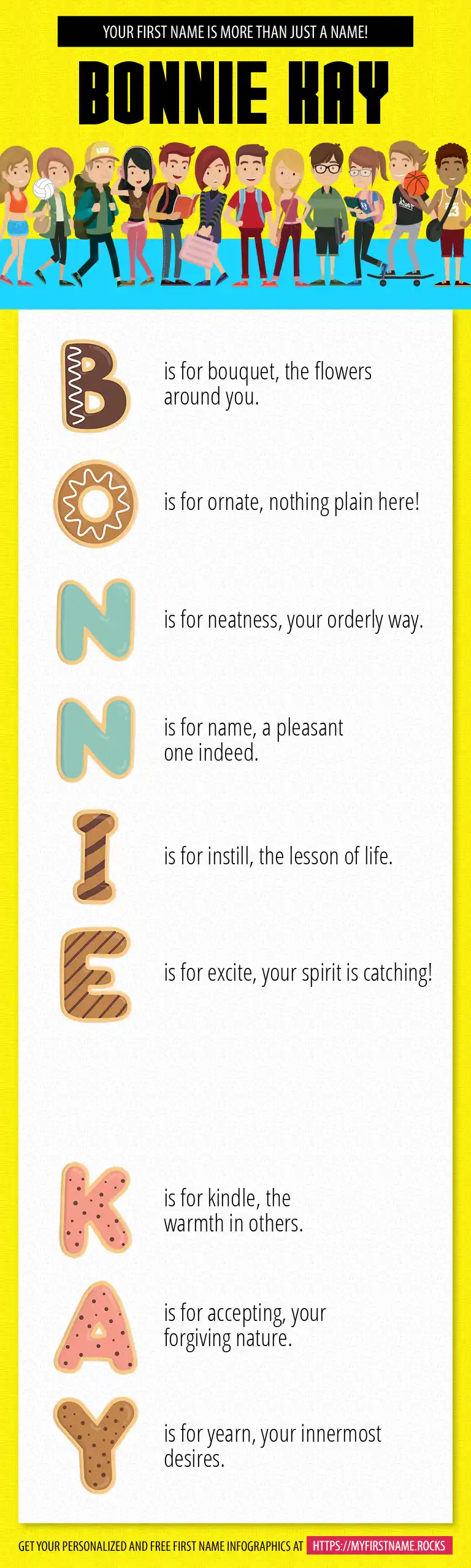 YOUR FIRST NAME IS MORE THAN JUST A NAME!

BONNIE KAY

B is for bouquet, the flowers around you.

O is for ornate, nothing plain here!

N is for neatness, your orderly way.

N is for name, a pleasant one indeed.

I is for instill, the lesson of life.

E is for excite, your spirit is catching!

K is for kindle, the warmth in others.

A is for accepting, your forgiving nature.

Y is for yearn, your innermost desires.

GET YOUR PERSONALIZED AND FREE FIRST NAME INFOGRAPHICS AT HTTPS://MYFIRSTNAME.ROCKS