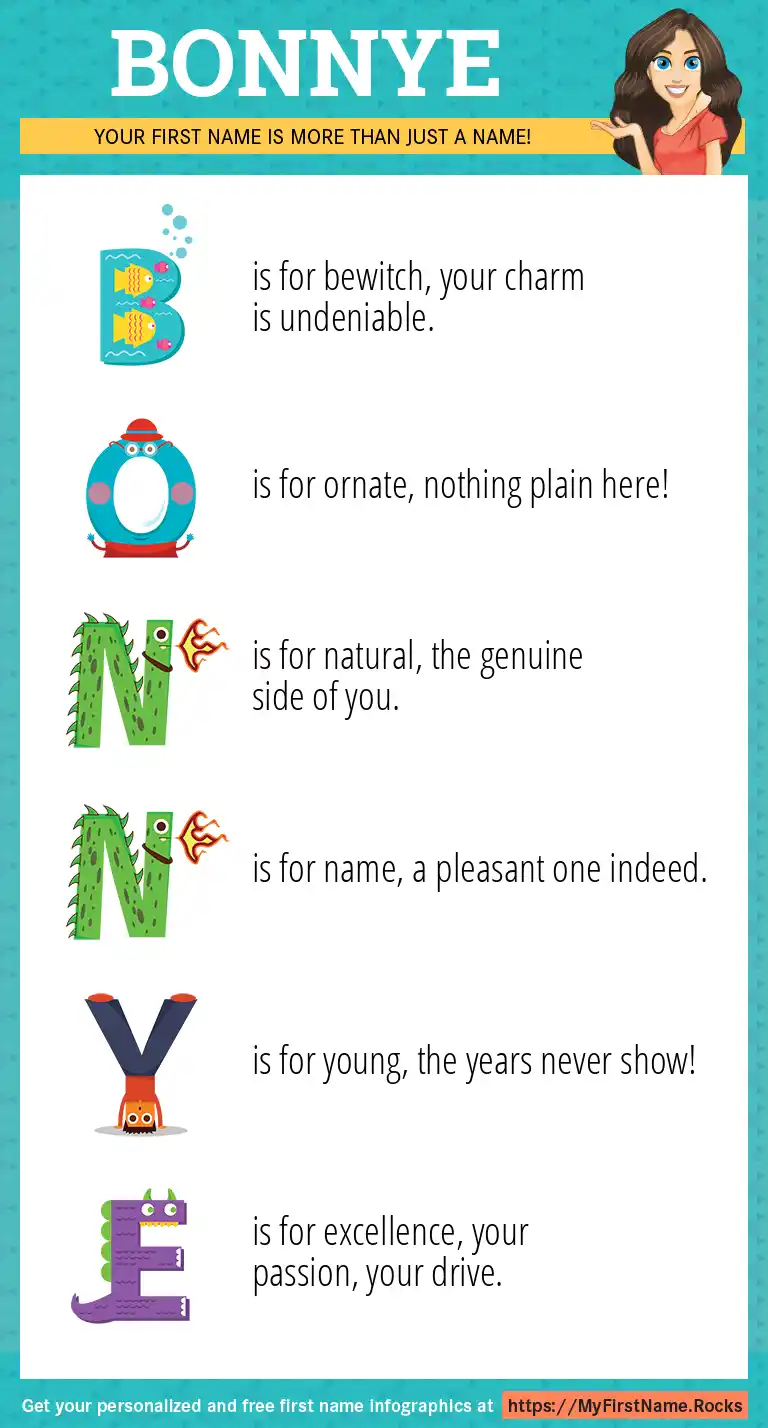 BONNYE

YOUR FIRST NAME IS MORE THAN JUST A NAME!

B is for bewitch, your charm is undeniable.

O is for ornate, nothing plain here!

N is for natural, the genuine side of you.

N is for name, a pleasant one indeed.

Y is for young, the years never show!

E is for excellence, your passion, your drive.

Get your personalized and free first name infographics at https://MyFirstName.Rocks