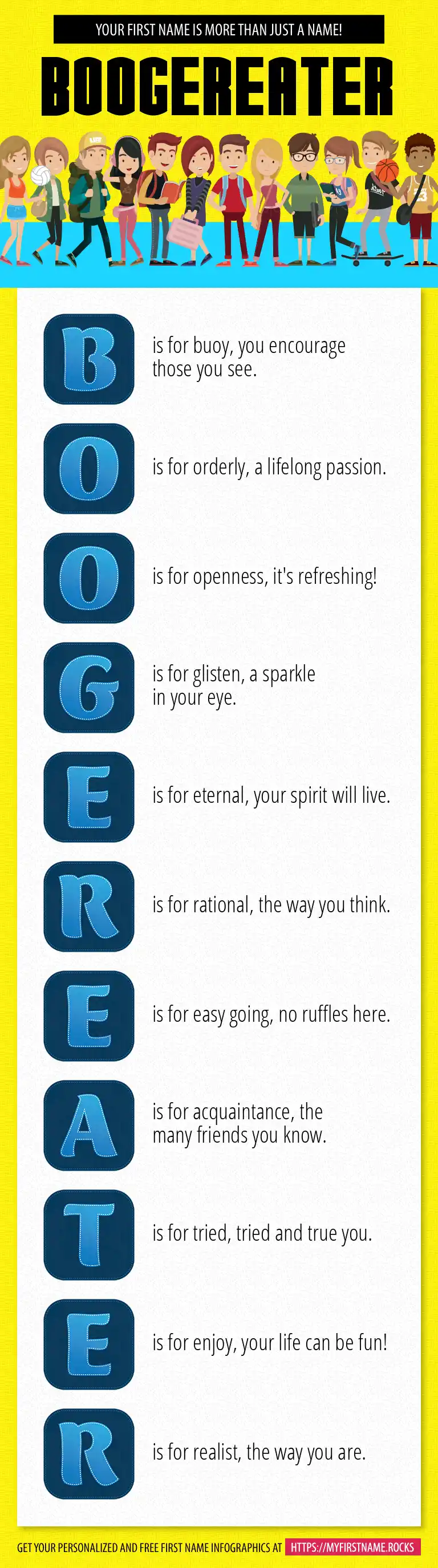 YOUR FIRST NAME IS MORE THAN JUST A NAME!

BOOGEREATER

B is for buoy, you encourage those you see.

O is for orderly, a lifelong passion.

O is for openness, it's refreshing!

G is for glisten, a sparkle in your eye.

E is for eternal, your spirit will live.

R is for rational, the way you think.

E is for easy going, no ruffles here.

A is for acquaintance, the many friends you know.

T is for tried, tried and true you.

E is for enjoy, your life can be fun!

R is for realist, the way you are.

GET YOUR PERSONALIZED AND FREE FIRST NAME INFOGRAPHICS AT HTTPS://MYFIRSTNAME.ROCKS