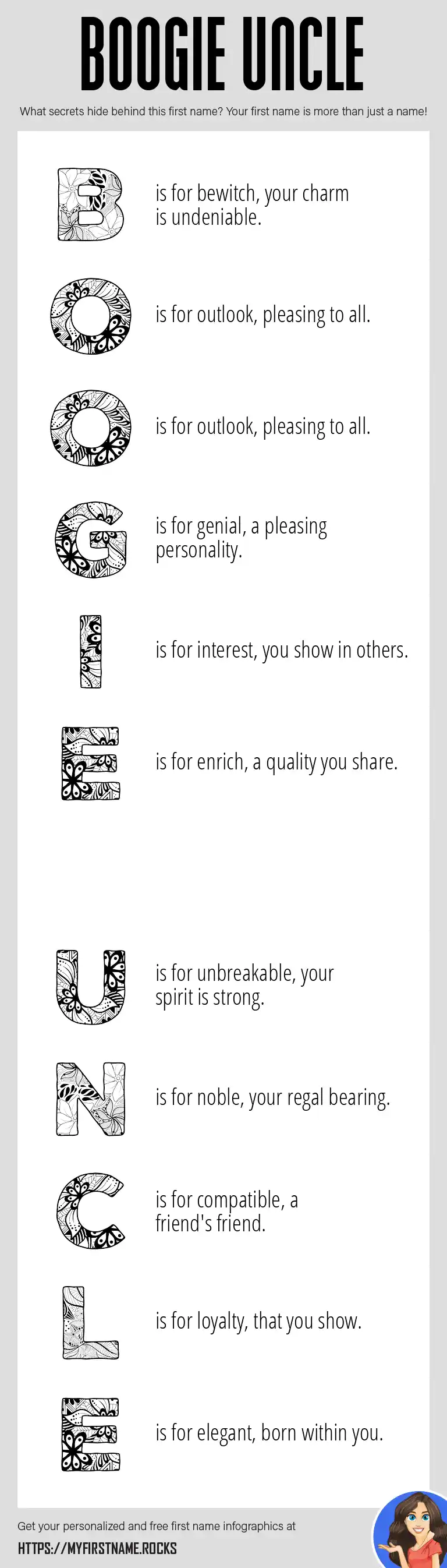 BOOGIE UNCLE

What secrets hide behind this first name? Your first name is more than just a name!

B is for bewitch, your charm is undeniable.

O is for outlook, pleasing to all.

O is for outlook, pleasing to all.

G is for genial, a pleasing personality.

I is for interest, you show in others.

E is for enrich, a quality you share.

U is for unbreakable, your spirit is strong.

N is for noble, your regal bearing.

C is for compatible, a friend's friend.

L is for loyalty, that you show.

E is for elegant, born within you.

Get your personalized and free first name infographics at

HTTPS://MYFIRSTNAME.ROCKS