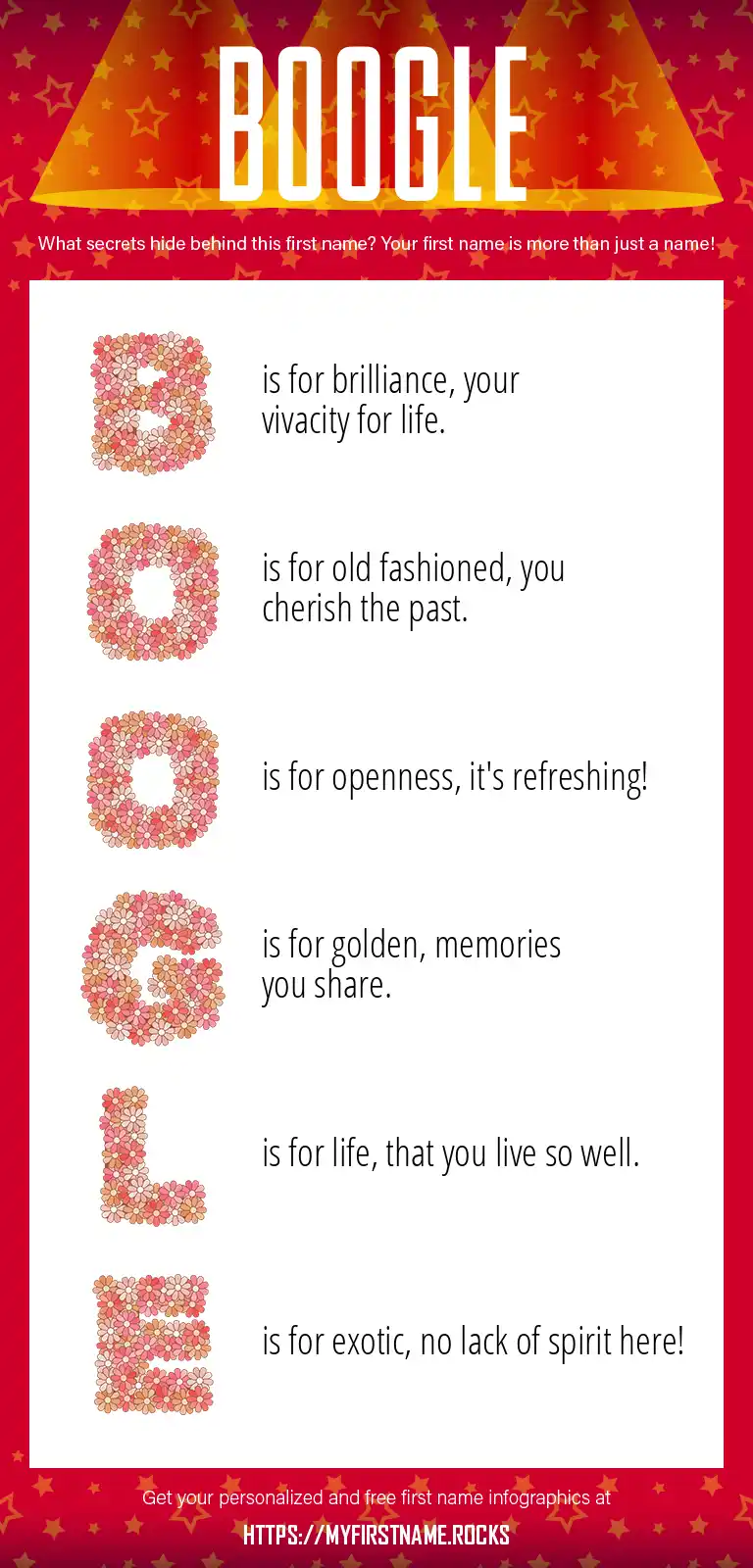 BOOGLE

What secrets hide behind this first name? Your first name is more than just a name!

B is for brilliance, your vivacity for life.

O is for old fashioned, you cherish the past.

O is for openness, it's refreshing!

G is for golden, memories you share.

L is for life, that you live so well.

E is for exotic, no lack of spirit here!

Get your personalized and free first name infographics at

HTTPS://MYFIRSTNAME.ROCKS