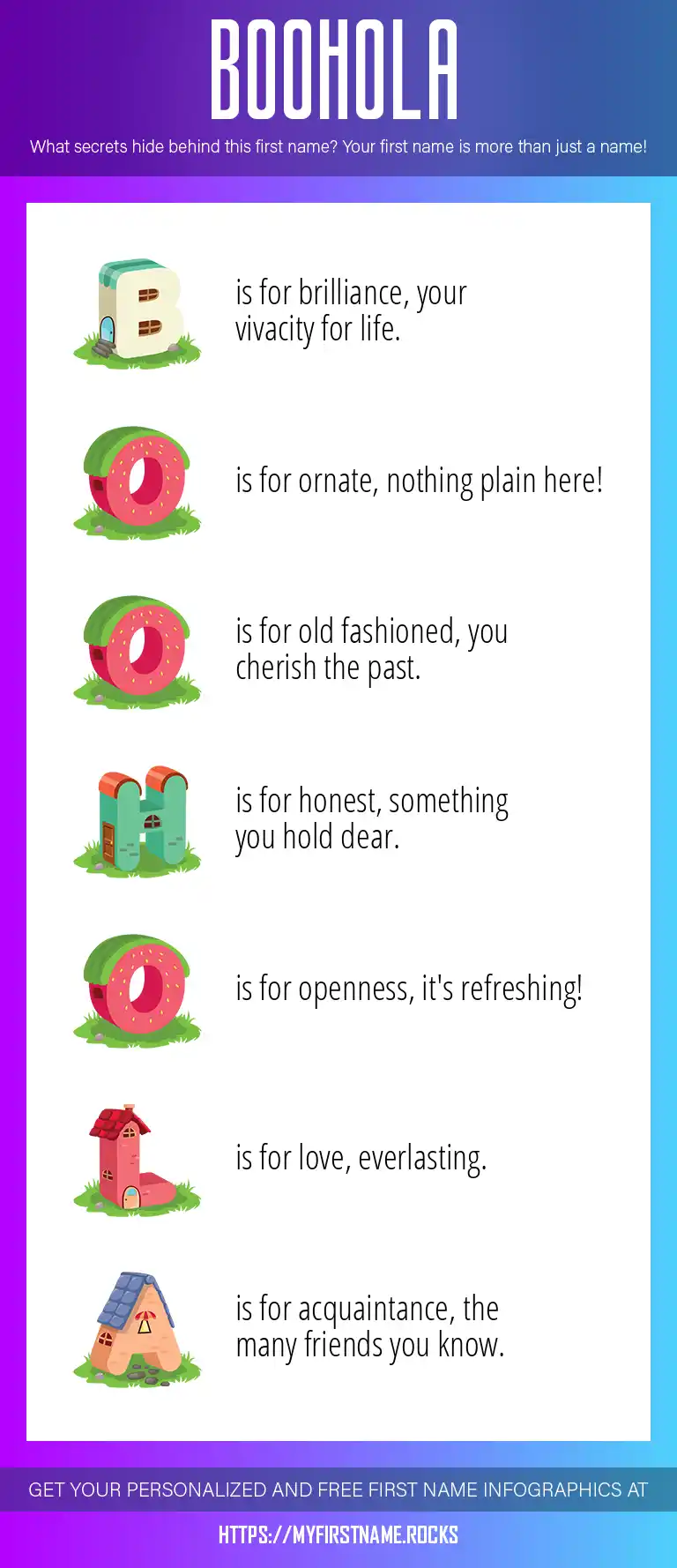 BOOHOLA

What secrets hide behind this first name? Your first name is more than just a name!

B is for brilliance, your vivacity for life.

O is for ornate, nothing plain here!

O is for old fashioned, you cherish the past.

H is for honest, something you hold dear.

O is for openness, it's refreshing!

L is for love, everlasting.

A is for acquaintance, the many friends you know.

GET YOUR PERSONALIZED AND FREE FIRST NAME INFOGRAPHICS AT

HTTPS://MYFIRSTNAME.ROCKS