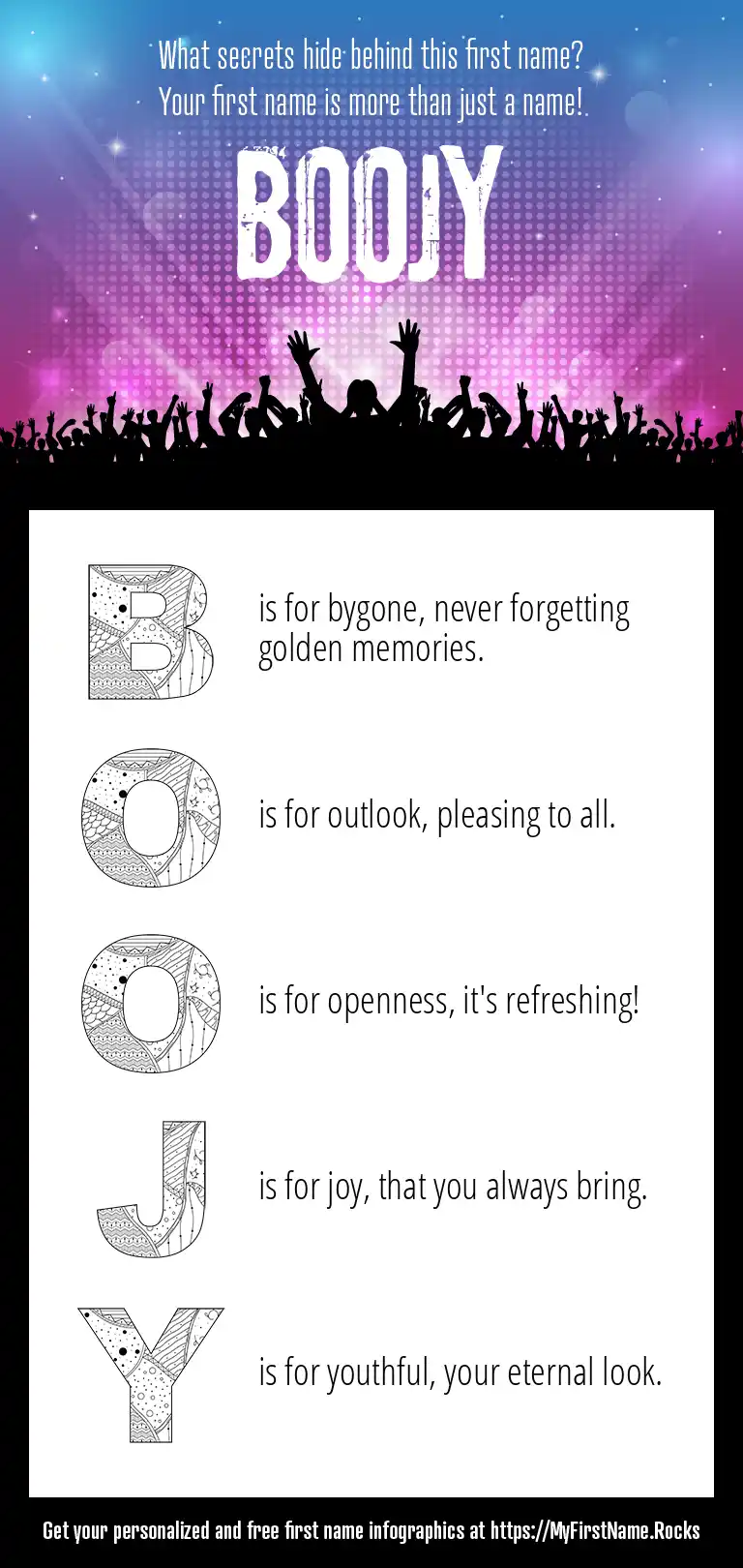 What secrets hide behind this first name?
Your first name is more than just a name!

BOOJY

B is for bygone, never forgetting golden memories.

O is for outlook, pleasing to all.

O is for openness, it's refreshing!

J is for joy, that you always bring.

Y is for youthful, your eternal look.

Get your personalized and free first name infographics at https://MyFirstName.Rocks