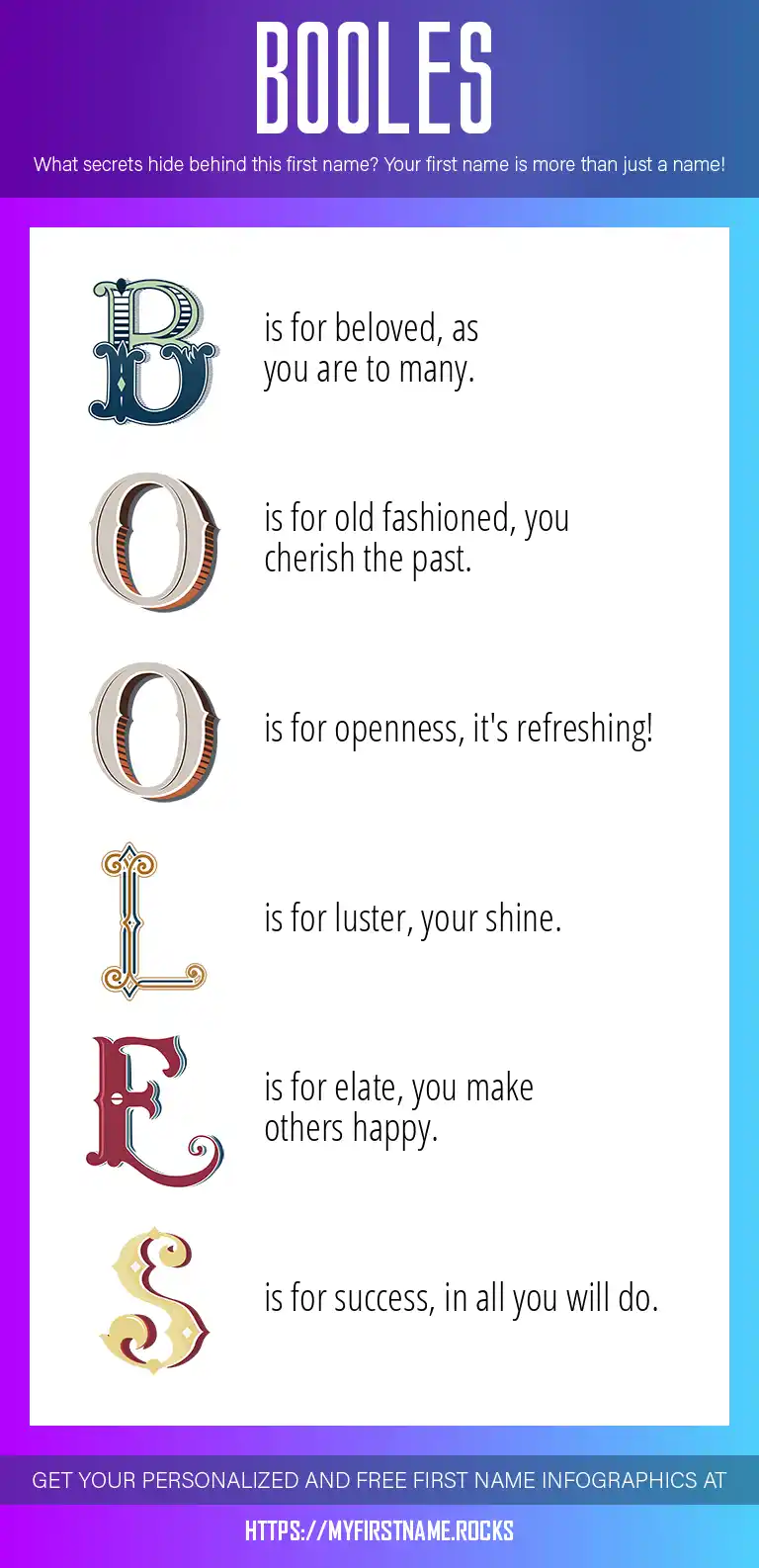 BOOLES

What secrets hide behind this first name? Your first name is more than just a name!

B is for beloved, as you are to many.

O is for old fashioned, you cherish the past.

O is for openness, it's refreshing!

L is for luster, your shine.

E is for elate, you make others happy.

S is for success, in all you will do.

GET YOUR PERSONALIZED AND FREE FIRST NAME INFOGRAPHICS AT

HTTPS://MYFIRSTNAME.ROCKS