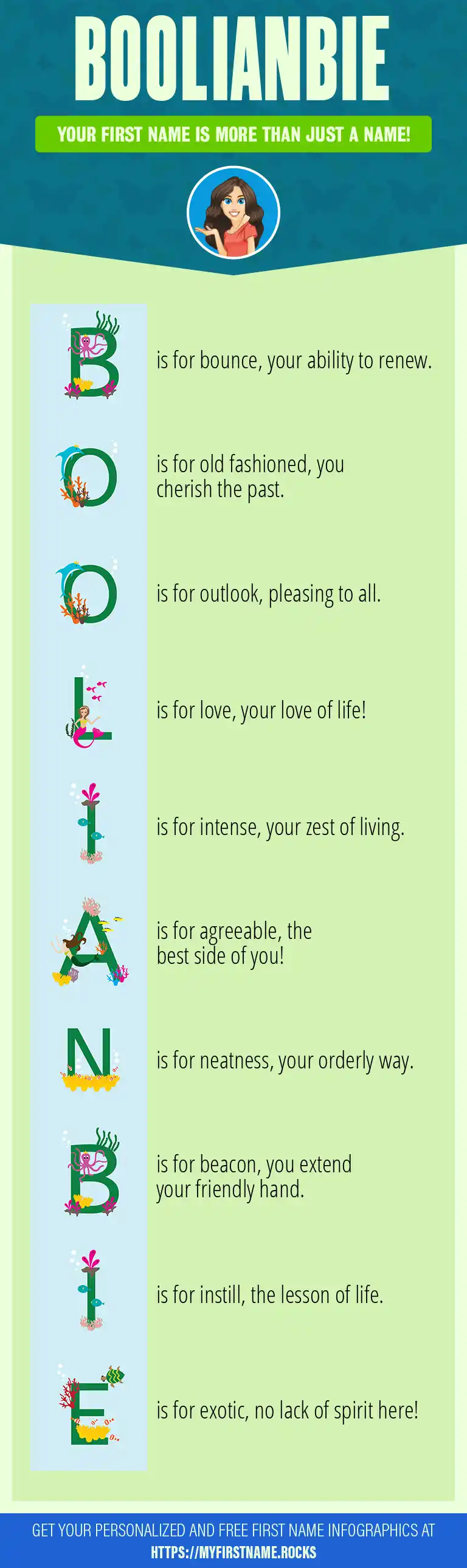 BOOLIANBIE

YOUR FIRST NAME IS MORE THAN JUST A NAME!

B is for bounce, your ability to renew.

O is for old fashioned, you cherish the past.

O is for outlook, pleasing to all.

L is for love, your love of life!

I is for intense, your zest of living.

A is for agreeable, the best side of you!

N is for neatness, your orderly way.

B is for beacon, you extend your friendly hand.

I is for instill, the lesson of life.

E is for exotic, no lack of spirit here!

GET YOUR PERSONALIZED AND FREE FIRST NAME INFOGRAPHICS AT HTTPS://MYFIRSTNAME.ROCKS