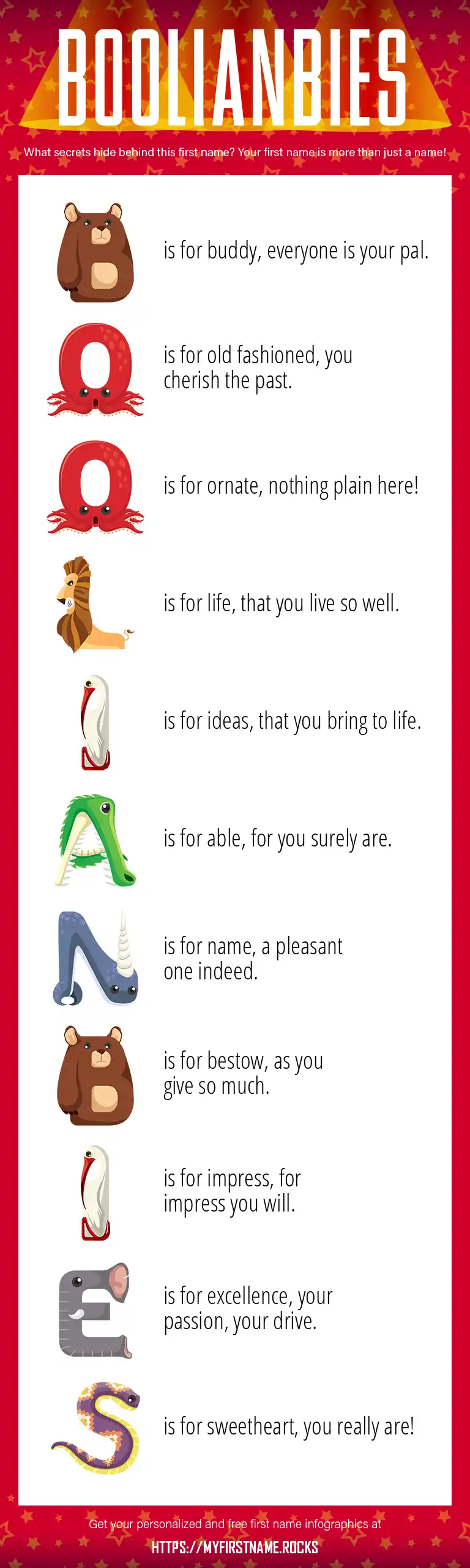 BOOLIANBIES

What secrets hide behind this first name? Your first name is more than just a name!

B is for buddy, everyone is your pal.

O is for old fashioned, you cherish the past.

O is for ornate, nothing plain here!

L is for life, that you live so well.

I is for ideas, that you bring to life.

A is for able, for you surely are.

N is for name, a pleasant one indeed.

B is for bestow, as you give so much.

I is for impress, for impress you will.

E is for excellence, your passion, your drive.

S is for sweetheart, you really are!

Get your personalized and free first name infographics at
HTTPS://MYFIRSTNAME.ROCKS