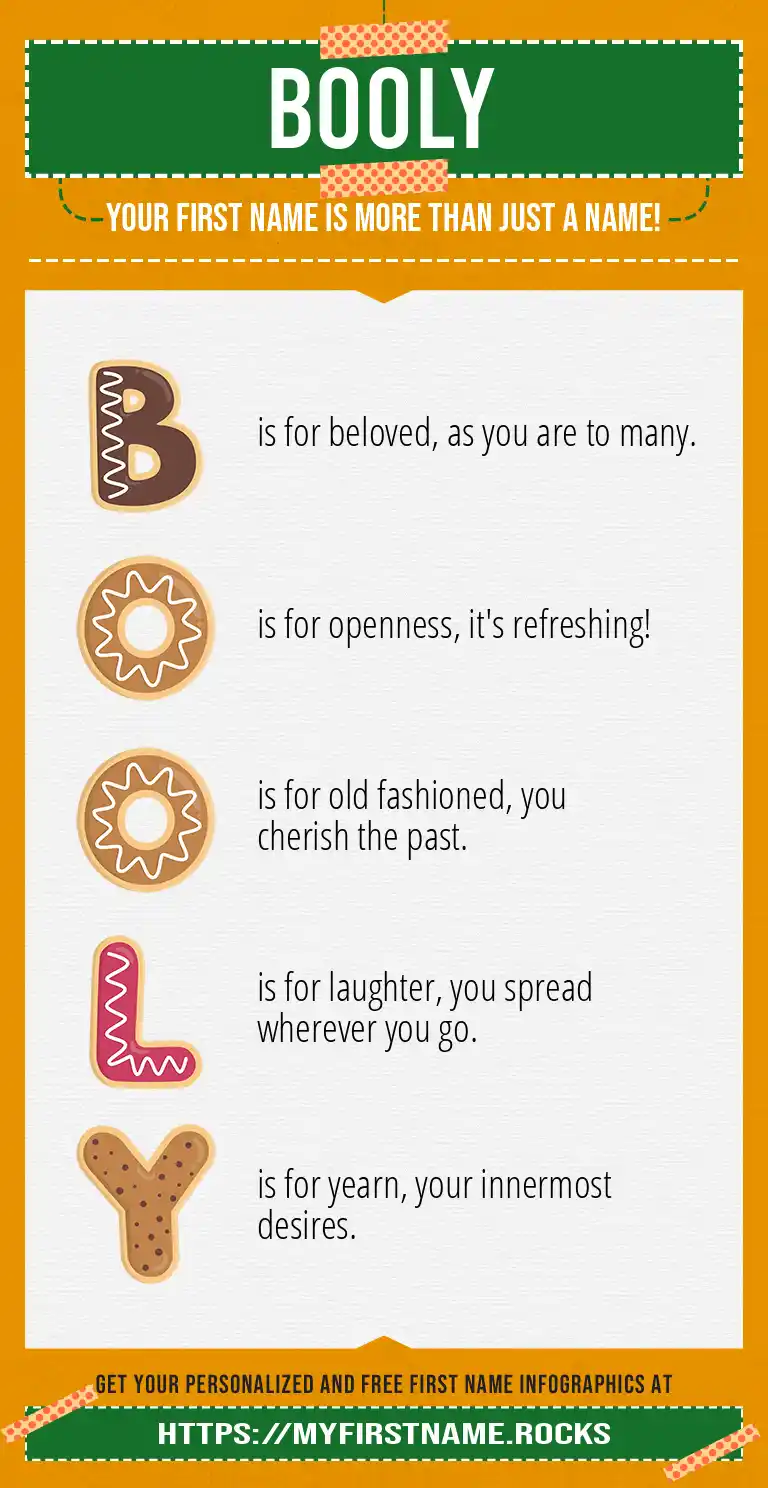 BOOLY

YOUR FIRST NAME IS MORE THAN JUST A NAME!

B is for beloved, as you are to many.

O is for openness, it's refreshing!

O is for old fashioned, you cherish the past.

L is for laughter, you spread wherever you go.

Y is for yearn, your innermost desires.

GET YOUR PERSONALIZED AND FREE FIRST NAME INFOGRAPHICS AT

HTTPS://MYFIRSTNAME.ROCKS