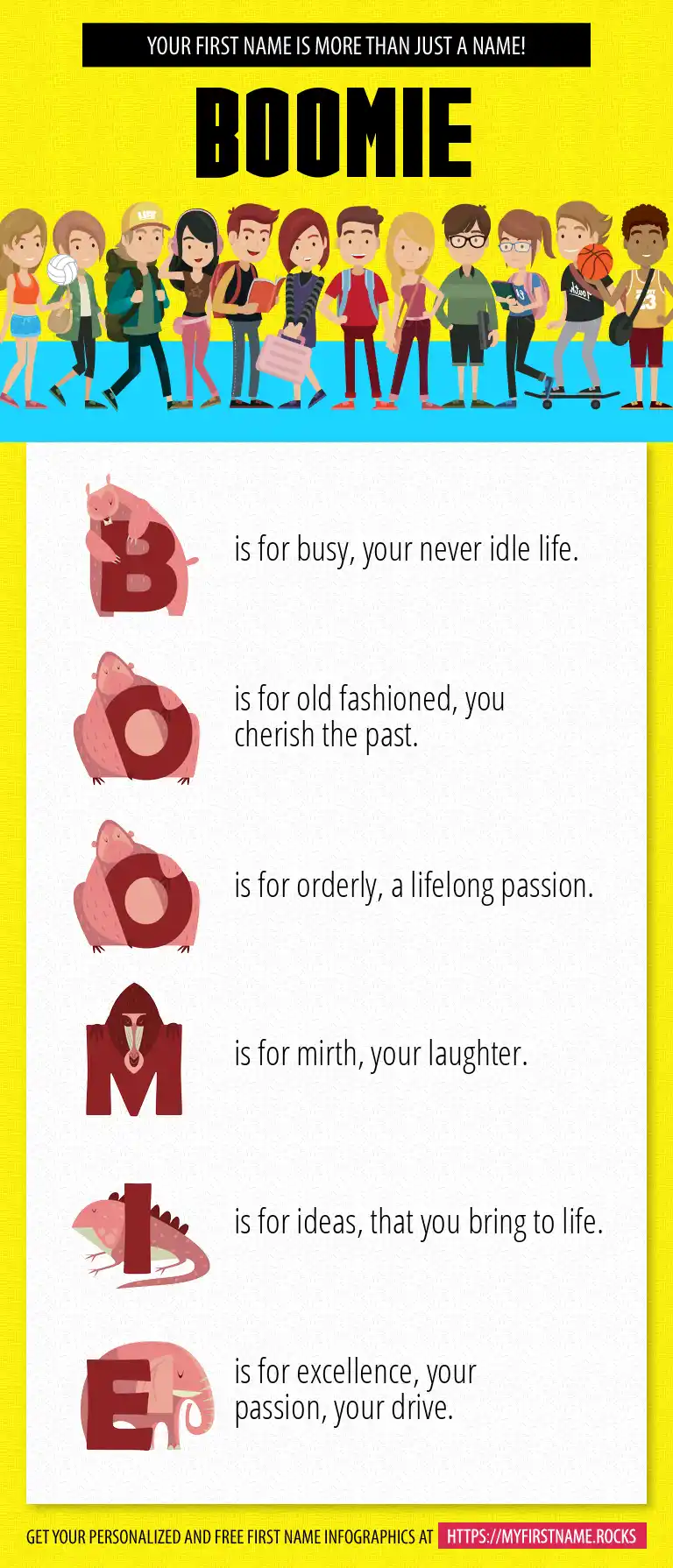 YOUR FIRST NAME IS MORE THAN JUST A NAME!

BOOMIE

B is for busy, your never idle life.

O is for old fashioned, you cherish the past.

O is for orderly, a lifelong passion.

M is for mirth, your laughter.

I is for ideas, that you bring to life.

E is for excellence, your passion, your drive.

GET YOUR PERSONALIZED AND FREE FIRST NAME INFOGRAPHICS AT HTTPS://MYFIRSTNAME.ROCKS