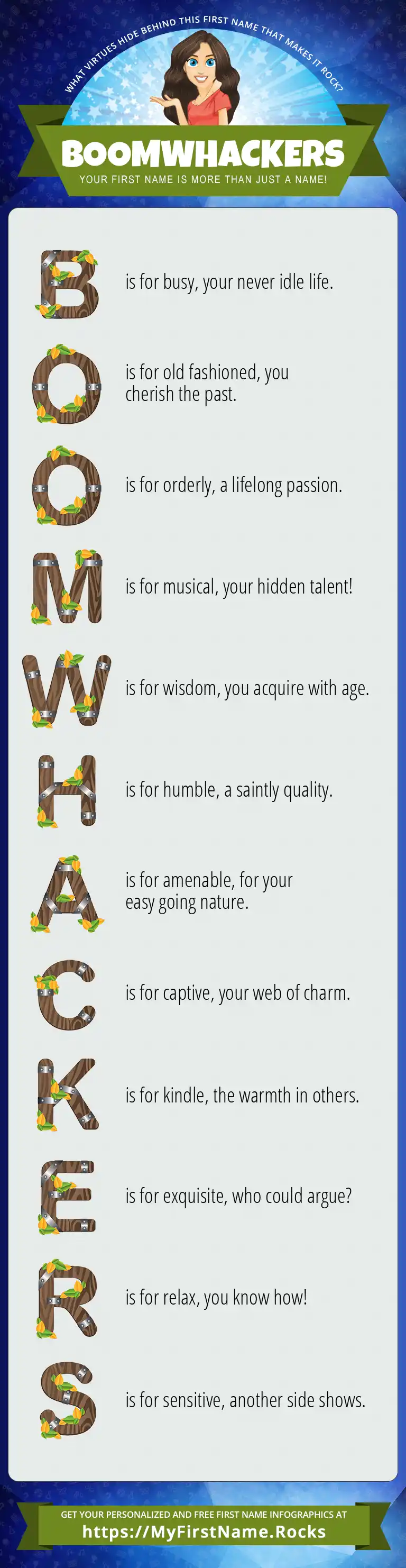 WHAT VIRTUES HIDE BEHIND THIS FIRST NAME THAT MAKES IT ROCK?

BOOMWHACKERS

YOUR FIRST NAME IS MORE THAN JUST A NAME!

B is for busy, your never idle life.

O is for old fashioned, you cherish the past.

O is for orderly, a lifelong passion.

M is for musical, your hidden talent!

W is for wisdom, you acquire with age.

H is for humble, a saintly quality.

A is for amenable, for your easy going nature.

C is for captive, your web of charm.

K is for kindle, the warmth in others.

E is for exquisite, who could argue?

R is for relax, you know how!

S is for sensitive, another side shows.

GET YOUR PERSONALIZED AND FREE FIRST NAME INFOGRAPHICS AT
https://MyFirstName.Rocks