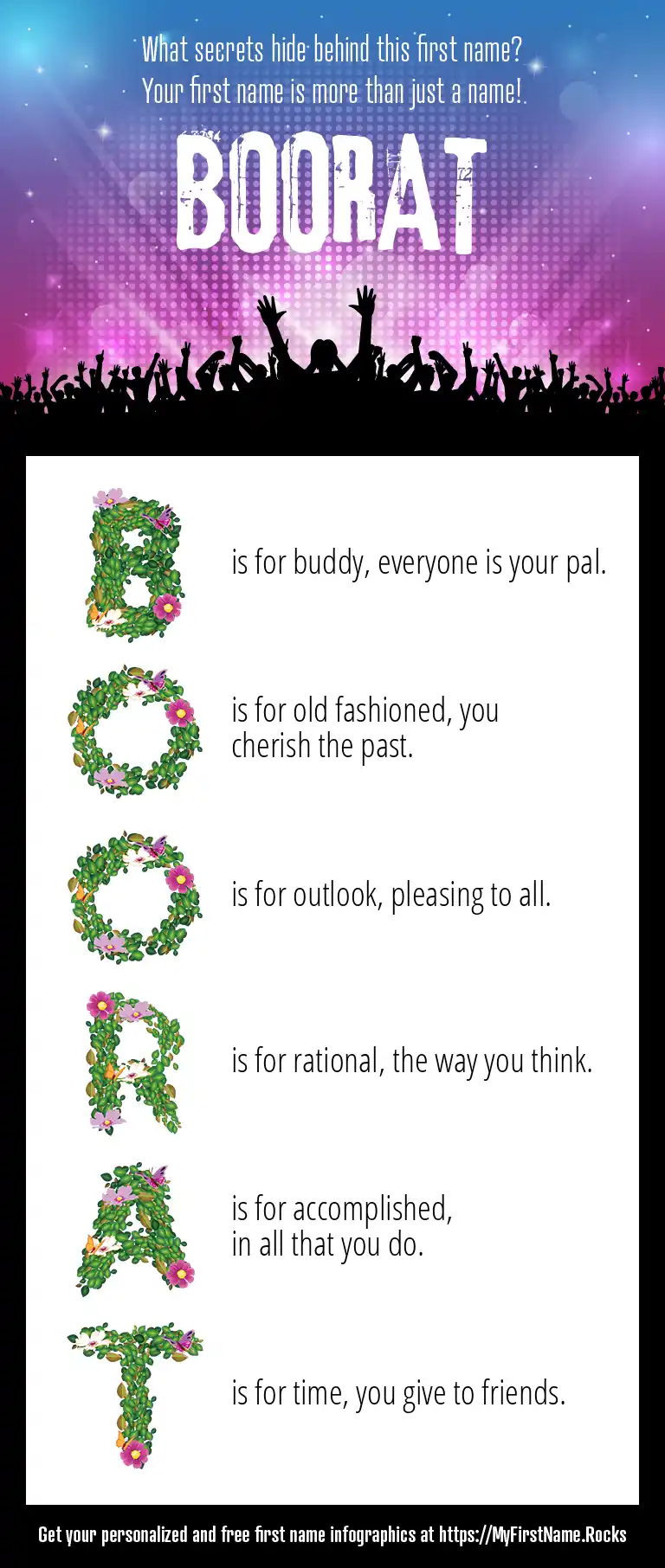 What secrets hide behind this first name?
Your first name is more than just a name!

BOORAT

B is for buddy, everyone is your pal.

O is for old fashioned, you cherish the past.

O is for outlook, pleasing to all.

R is for rational, the way you think.

A is for accomplished, in all that you do.

T is for time, you give to friends.

Get your personalized and free first name infographics at https://MyFirstName.Rocks