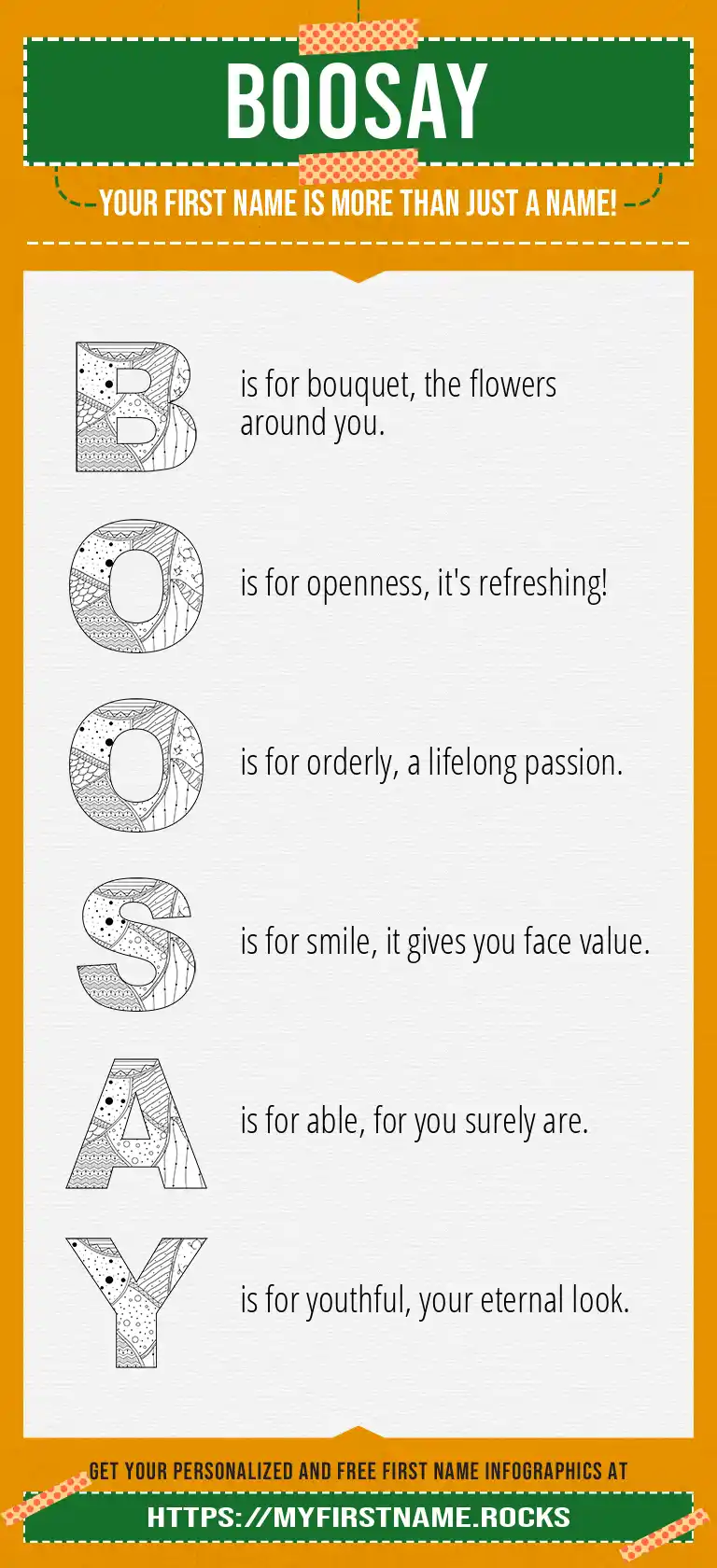 BOOSAY

YOUR FIRST NAME IS MORE THAN JUST A NAME!

B is for bouquet, the flowers around you.

O is for openness, it's refreshing!

O is for orderly, a lifelong passion.

S is for smile, it gives you face value.

A is for able, for you surely are.

Y is for youthful, your eternal look.

GET YOUR PERSONALIZED AND FREE FIRST NAME INFOGRAPHICS AT

HTTPS://MYFIRSTNAME.ROCKS