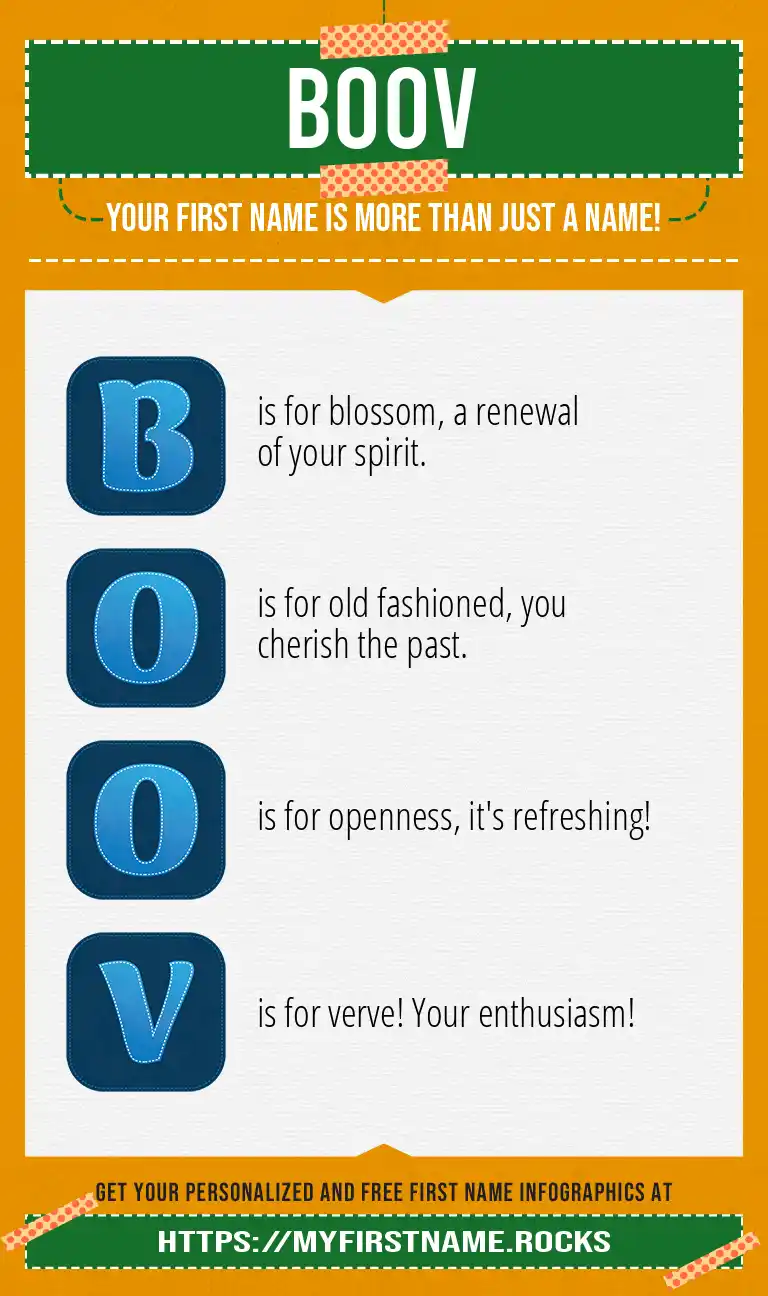 BOOV

YOUR FIRST NAME IS MORE THAN JUST A NAME!

B is for blossom, a renewal of your spirit.

O is for old fashioned, you cherish the past.

O is for openness, it's refreshing!

V is for verve! Your enthusiasm!

GET YOUR PERSONALIZED AND FREE FIRST NAME INFOGRAPHICS AT

HTTPS://MYFIRSTNAME.ROCKS