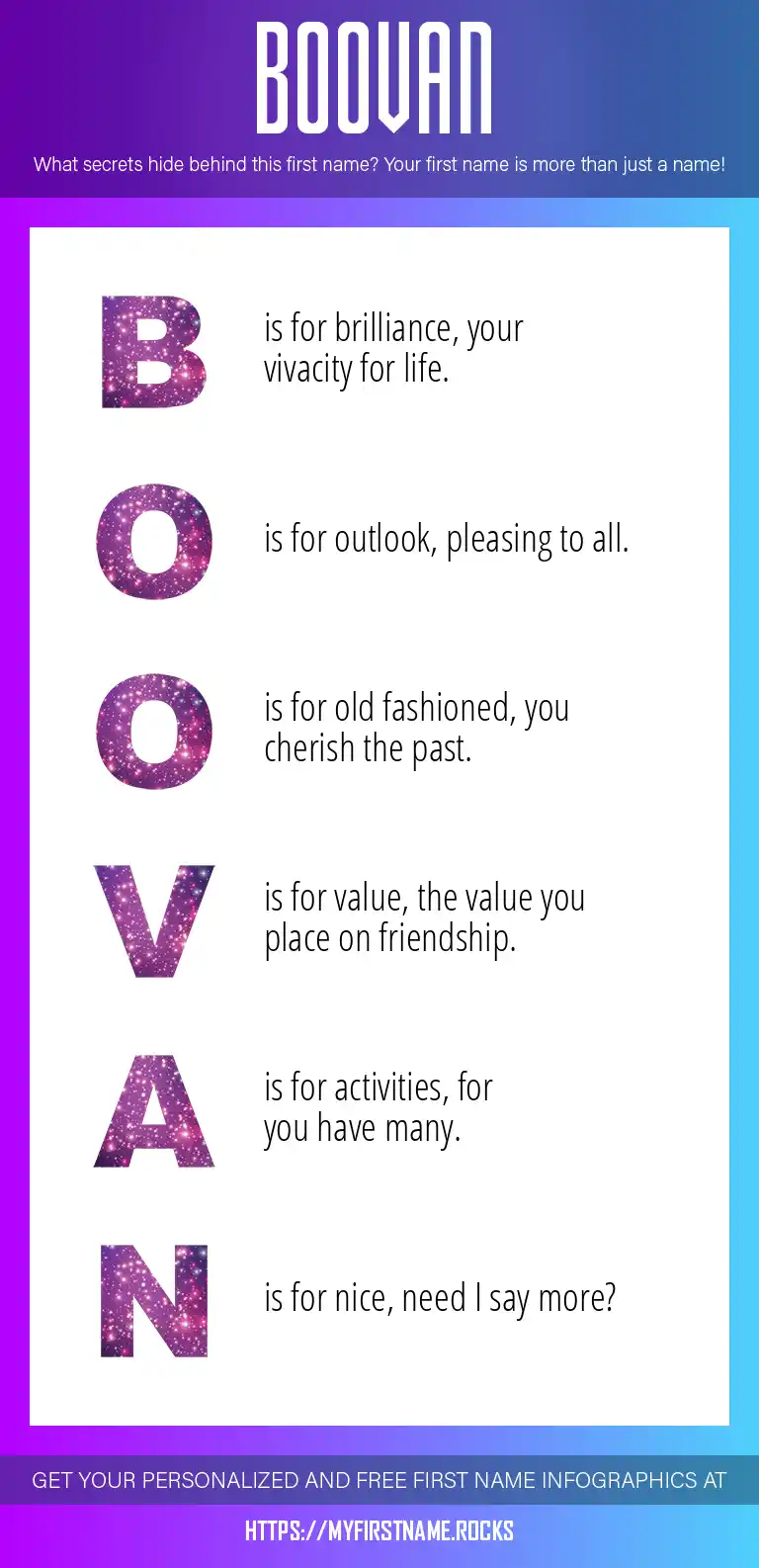 BOOVAN

What secrets hide behind this first name? Your first name is more than just a name!

B is for brilliance, your vivacity for life.

O is for outlook, pleasing to all.

O is for old fashioned, you cherish the past.

V is for value, the value you place on friendship.

A is for activities, for you have many.

N is for nice, need I say more?

GET YOUR PERSONALIZED AND FREE FIRST NAME INFOGRAPHICS AT

HTTPS://MYFIRSTNAME.ROCKS