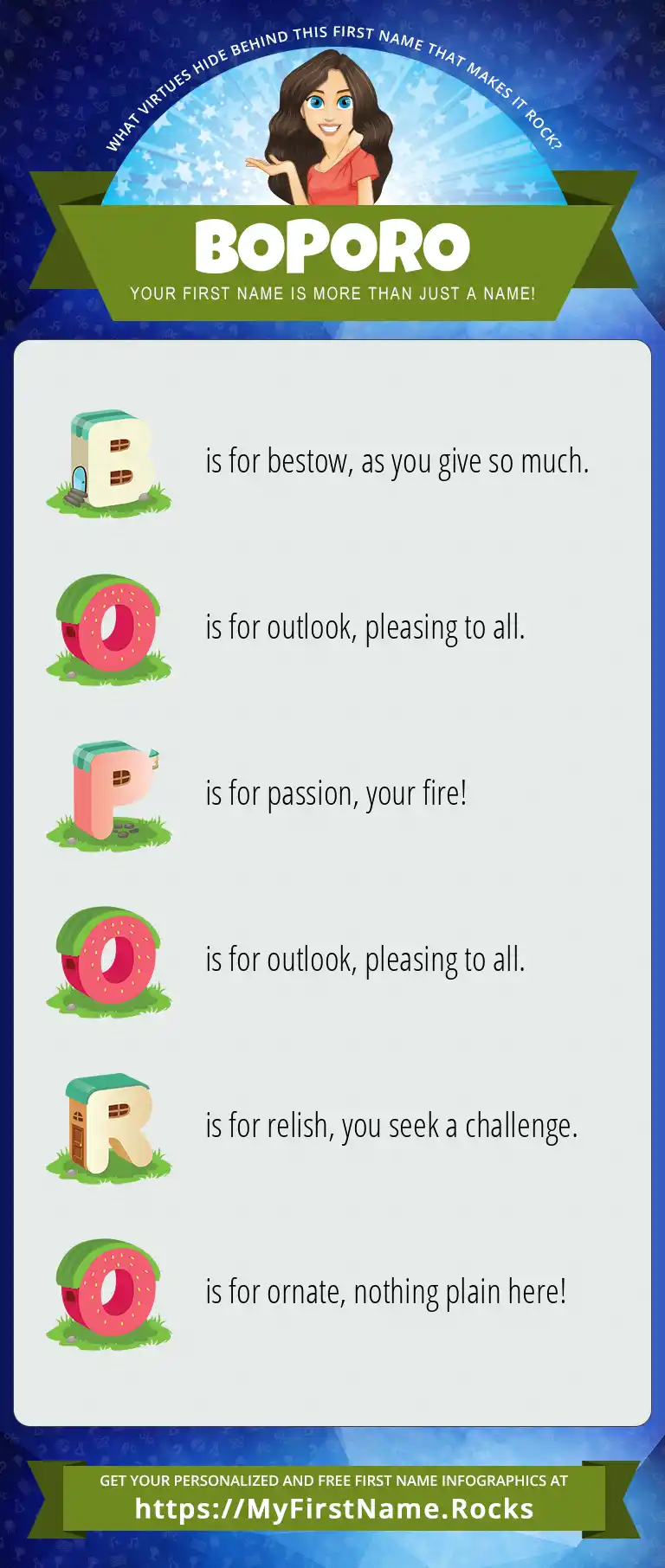 WHAT VIRTUES HIDE BEHIND THIS FIRST NAME THAT MAKES IT ROCK?

BOPORO

YOUR FIRST NAME IS MORE THAN JUST A NAME!

B is for bestow, as you give so much.

O is for outlook, pleasing to all.

P is for passion, your fire!

O is for outlook, pleasing to all.

R is for relish, you seek a challenge.

O is for ornate, nothing plain here!

GET YOUR PERSONALIZED AND FREE FIRST NAME INFOGRAPHICS AT

https://MyFirstName.Rocks