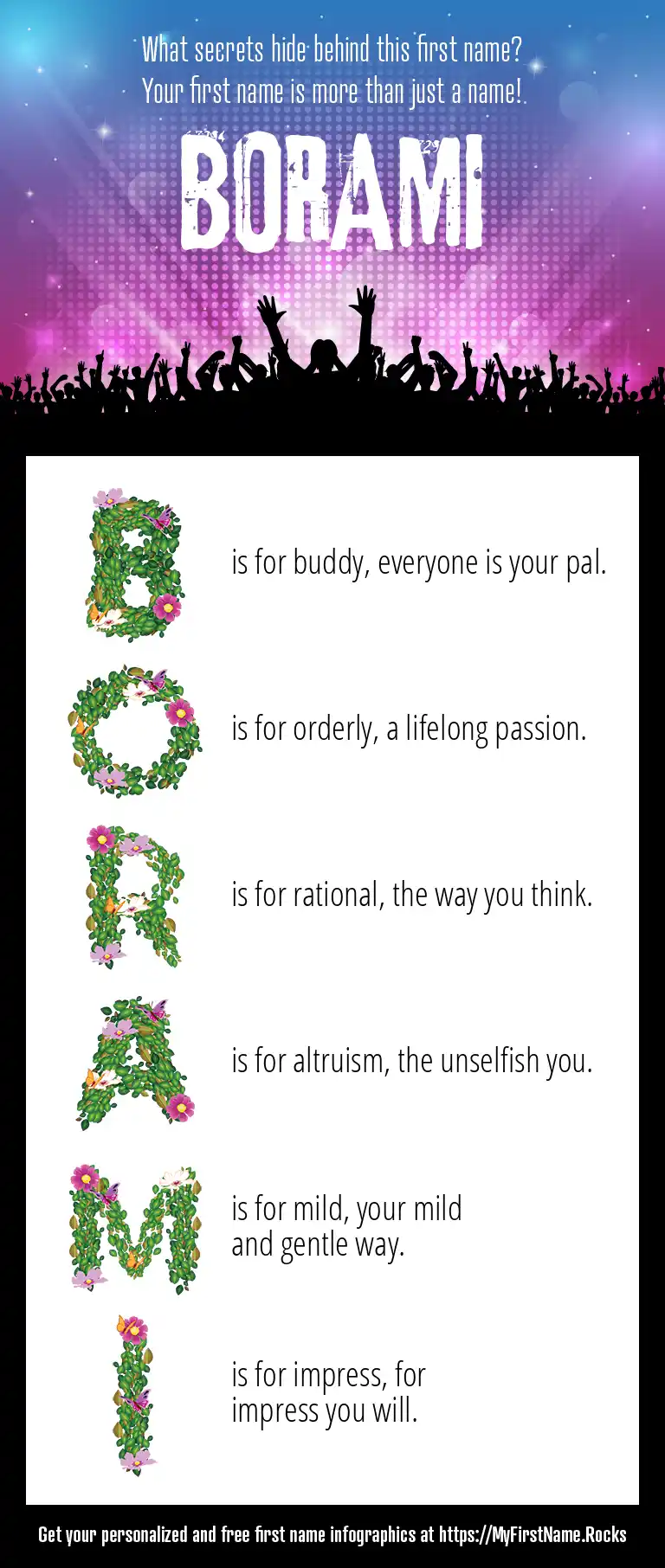 What secrets hide behind this first name?
Your first name is more than just a name!

BORAMI

B is for buddy, everyone is your pal.

O is for orderly, a lifelong passion.

R is for rational, the way you think.

A is for altruism, the unselfish you.

M is for mild, your mild and gentle way.

I is for impress, for impress you will.

Get your personalized and free first name infographics at https://MyFirstName.Rocks