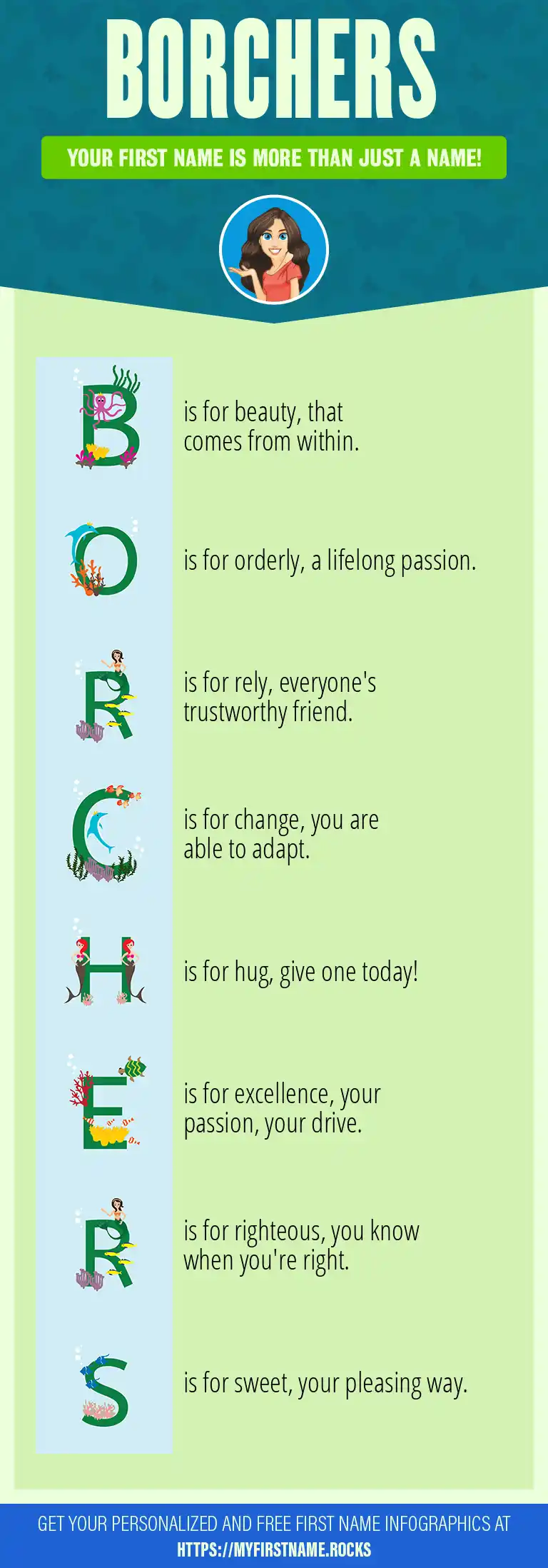 BORCHERS

YOUR FIRST NAME IS MORE THAN JUST A NAME!

B is for beauty, that comes from within.

O is for orderly, a lifelong passion.

R is for rely, everyone's trustworthy friend.

C is for change, you are able to adapt.

H is for hug, give one today!

E is for excellence, your passion, your drive.

R is for righteous, you know when you're right.

S is for sweet, your pleasing way.

GET YOUR PERSONALIZED AND FREE FIRST NAME INFOGRAPHICS AT HTTPS://MYFIRSTNAME.ROCKS