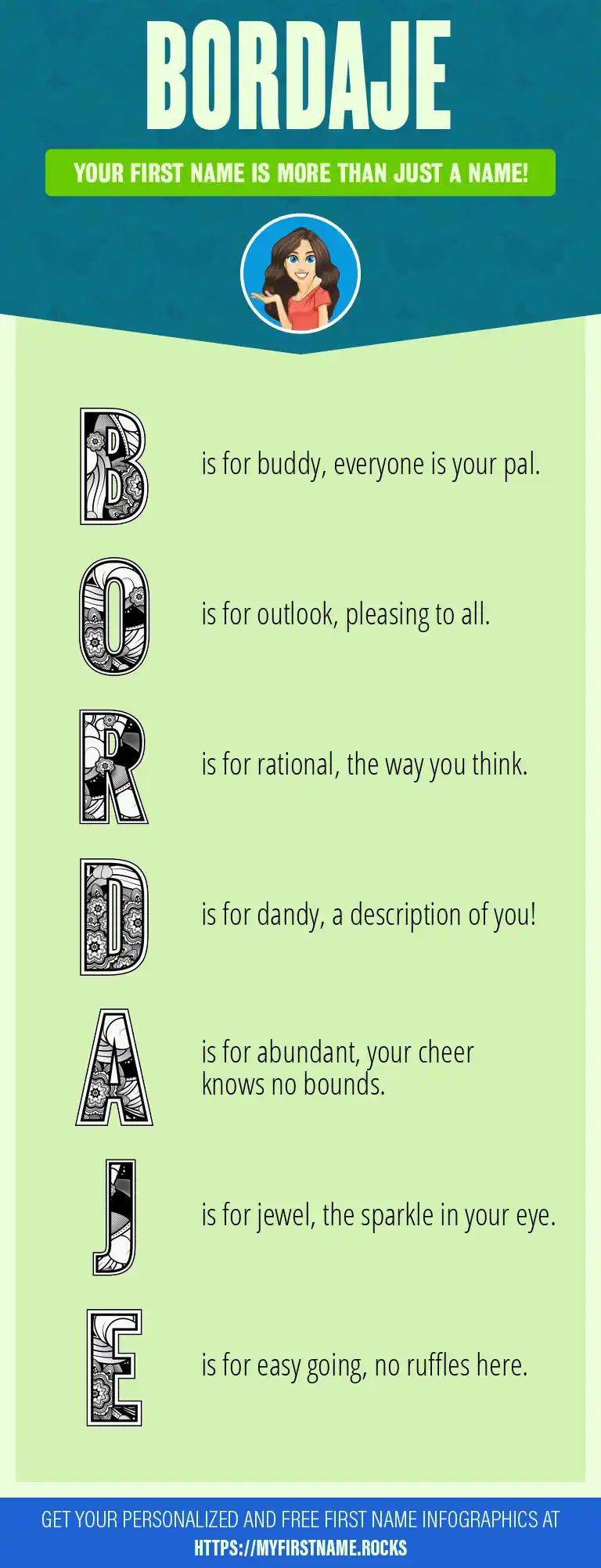 BORDAJE

YOUR FIRST NAME IS MORE THAN JUST A NAME!

B is for buddy, everyone is your pal.

O is for outlook, pleasing to all.

R is for rational, the way you think.

D is for dandy, a description of you!

A is for abundant, your cheer knows no bounds.

J is for jewel, the sparkle in your eye.

E is for easy going, no ruffles here.

GET YOUR PERSONALIZED AND FREE FIRST NAME INFOGRAPHICS AT HTTPS://MYFIRSTNAME.ROCKS