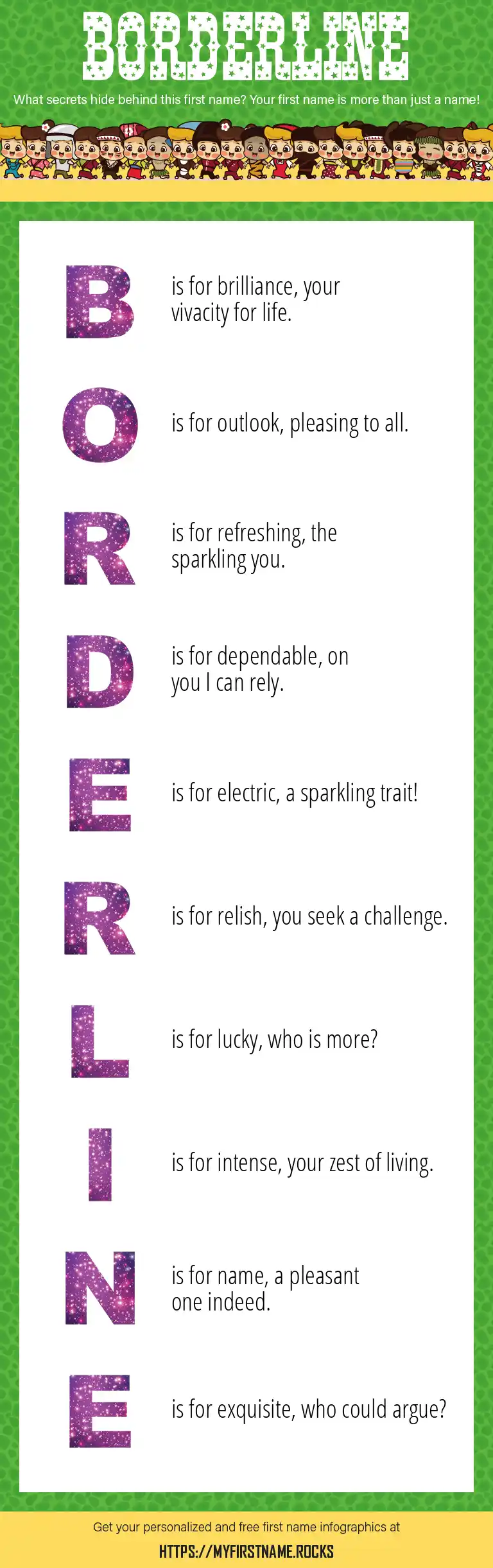 BORDERLINE

What secrets hide behind this first name? Your first name is more than just a name!

B is for brilliance, your vivacity for life.

O is for outlook, pleasing to all.

R is for refreshing, the sparkling you.

D is for dependable, on you I can rely.

E is for electric, a sparkling trait!

R is for relish, you seek a challenge.

L is for lucky, who is more?

I is for intense, your zest of living.

N is for name, a pleasant one indeed.

E is for exquisite, who could argue?

Get your personalized and free first name infographics at

HTTPS://MYFIRSTNAME.ROCKS