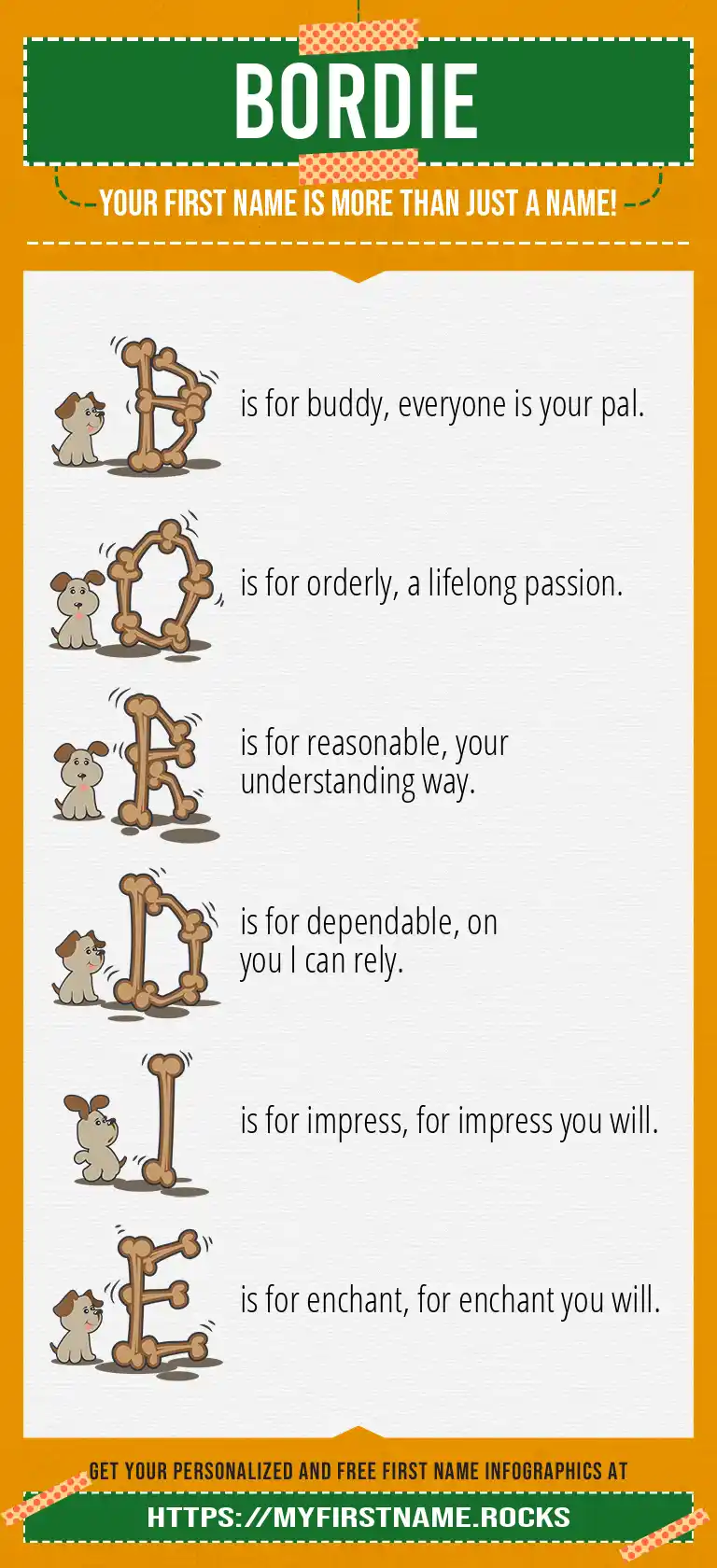 BORDIE

YOUR FIRST NAME IS MORE THAN JUST A NAME!

B is for buddy, everyone is your pal.

O is for orderly, a lifelong passion.

R is for reasonable, your understanding way.

D is for dependable, on you I can rely.

I is for impress, for impress you will.

E is for enchant, for enchant you will.

GET YOUR PERSONALIZED AND FREE FIRST NAME INFOGRAPHICS AT

HTTPS://MYFIRSTNAME.ROCKS