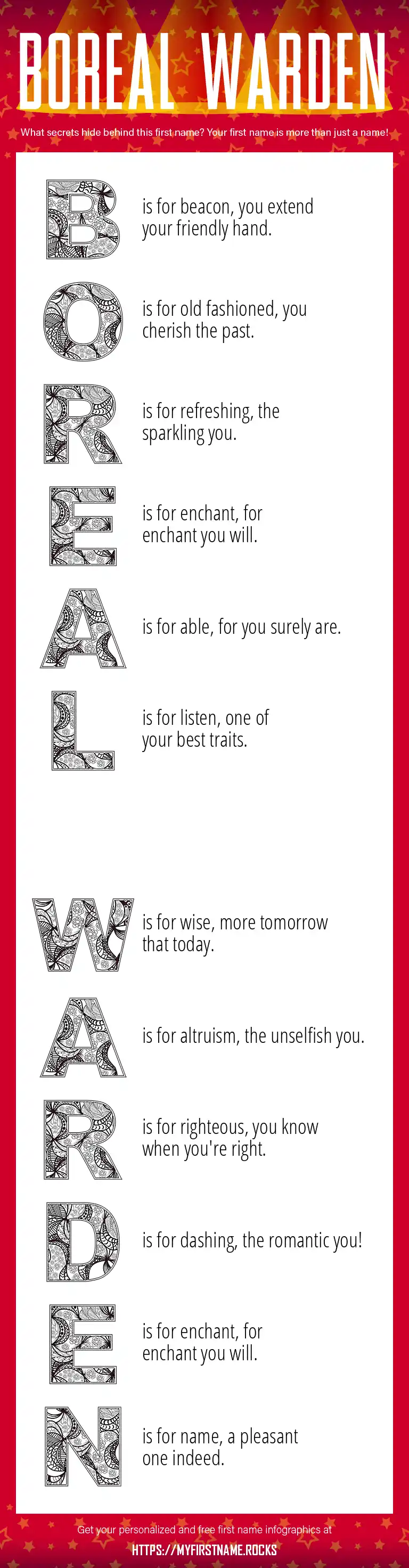 BOREAL WARDEN

What secrets hide behind this first name? Your first name is more than just a name!

B is for beacon, you extend your friendly hand.

O is for old fashioned, you cherish the past.

R is for refreshing, the sparkling you.

E is for enchant, for enchant you will.

A is for able, for you surely are.

L is for listen, one of your best traits.

W is for wise, more tomorrow that today.

A is for altruism, the unselfish you.

R is for righteous, you know when you're right.

D is for dashing, the romantic you!

E is for enchant, for enchant you will.

N is for name, a pleasant one indeed.

Get your personalized and free first name infographics at
HTTPS://MYFIRSTNAME.ROCKS