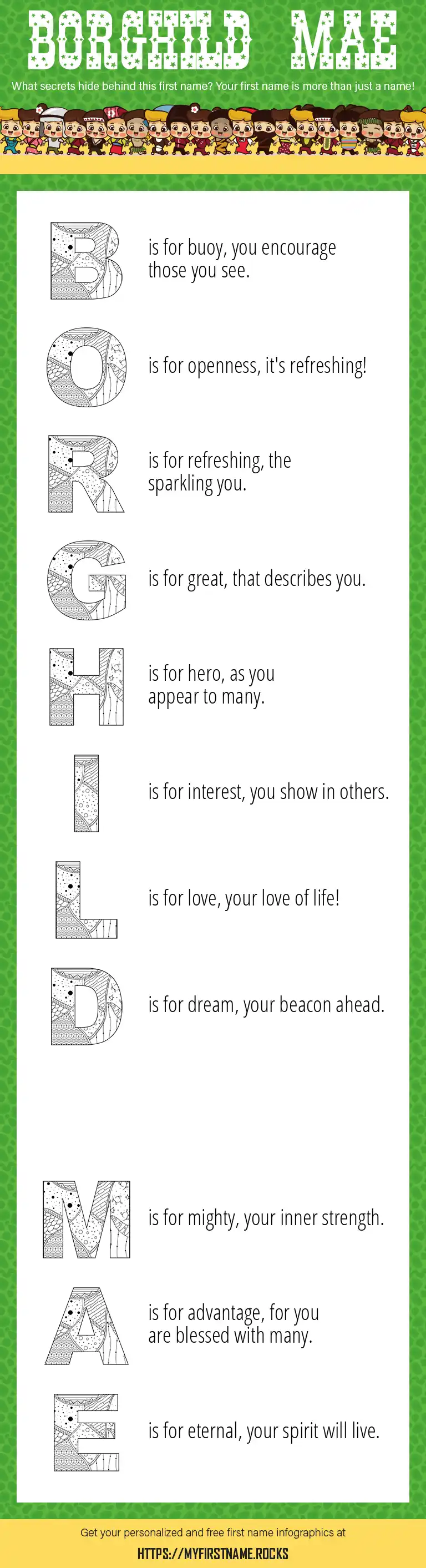 BORGHILD MAE

What secrets hide behind this first name? Your first name is more than just a name!

B is for buoy, you encourage those you see.

O is for openness, it's refreshing!

R is for refreshing, the sparkling you.

G is for great, that describes you.

H is for hero, as you appear to many.

I is for interest, you show in others.

L is for love, your love of life!

D is for dream, your beacon ahead.

M is for mighty, your inner strength.

A is for advantage, for you are blessed with many.

E is for eternal, your spirit will live.

Get your personalized and free first name infographics at

HTTPS://MYFIRSTNAME.ROCKS