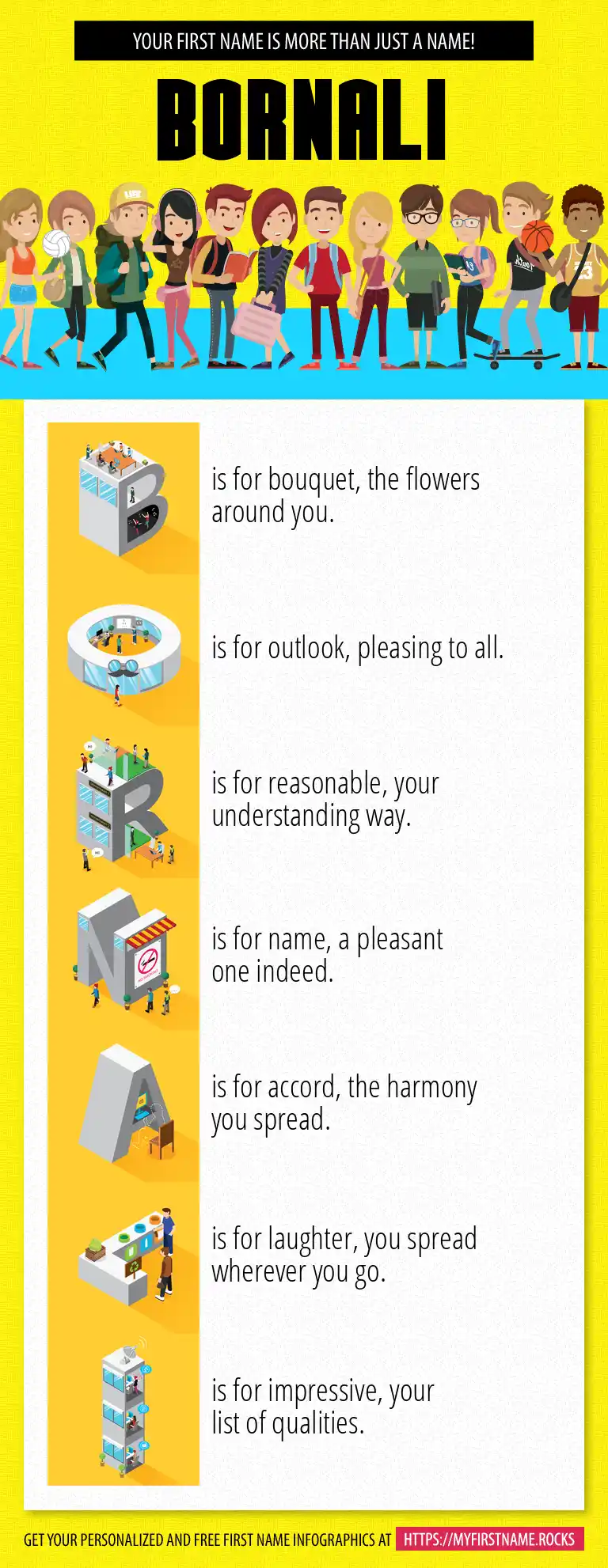 YOUR FIRST NAME IS MORE THAN JUST A NAME!

BORNALI

B is for bouquet, the flowers around you.

O is for outlook, pleasing to all.

R is for reasonable, your understanding way.

N is for name, a pleasant one indeed.

A is for accord, the harmony you spread.

L is for laughter, you spread wherever you go.

I is for impressive, your list of qualities.

GET YOUR PERSONALIZED AND FREE FIRST NAME INFOGRAPHICS AT HTTPS://MYFIRSTNAME.ROCKS