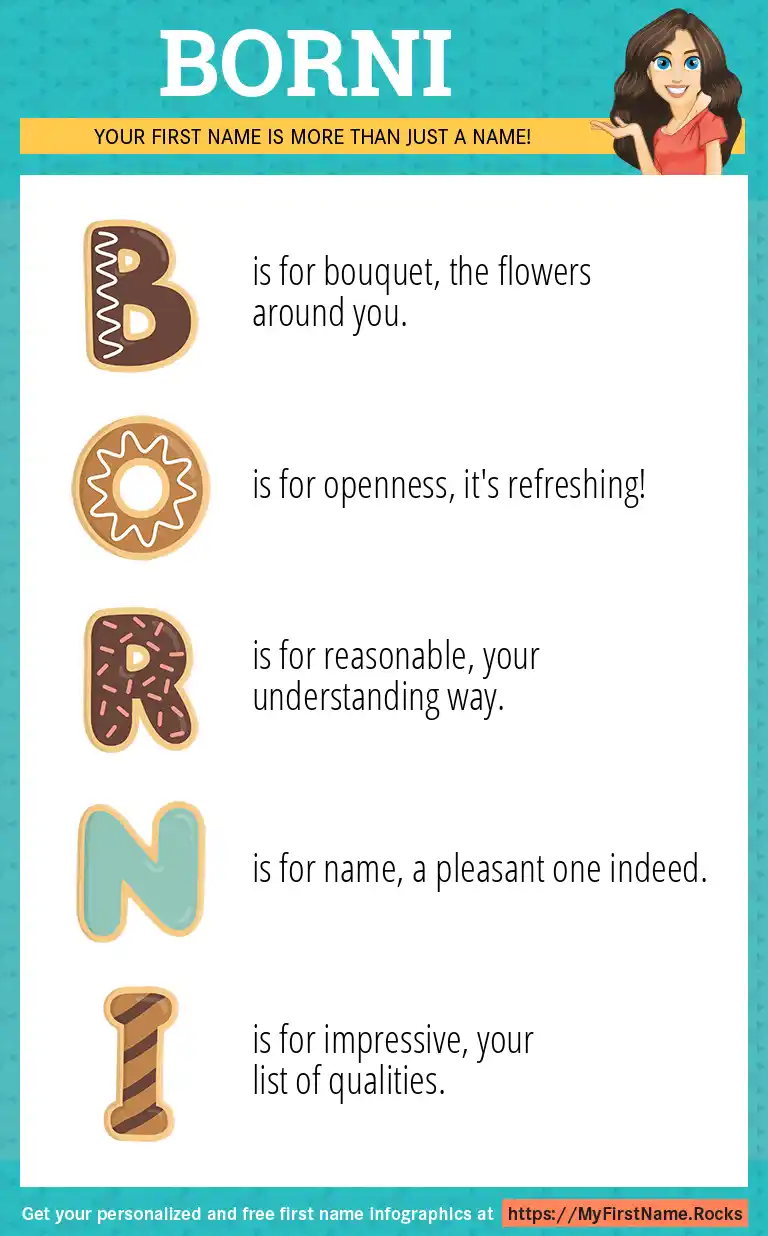 BORNI

YOUR FIRST NAME IS MORE THAN JUST A NAME!

B is for bouquet, the flowers around you.

O is for openness, it's refreshing!

R is for reasonable, your understanding way.

N is for name, a pleasant one indeed.

I is for impressive, your list of qualities.

Get your personalized and free first name infographics at https://MyFirstName.Rocks