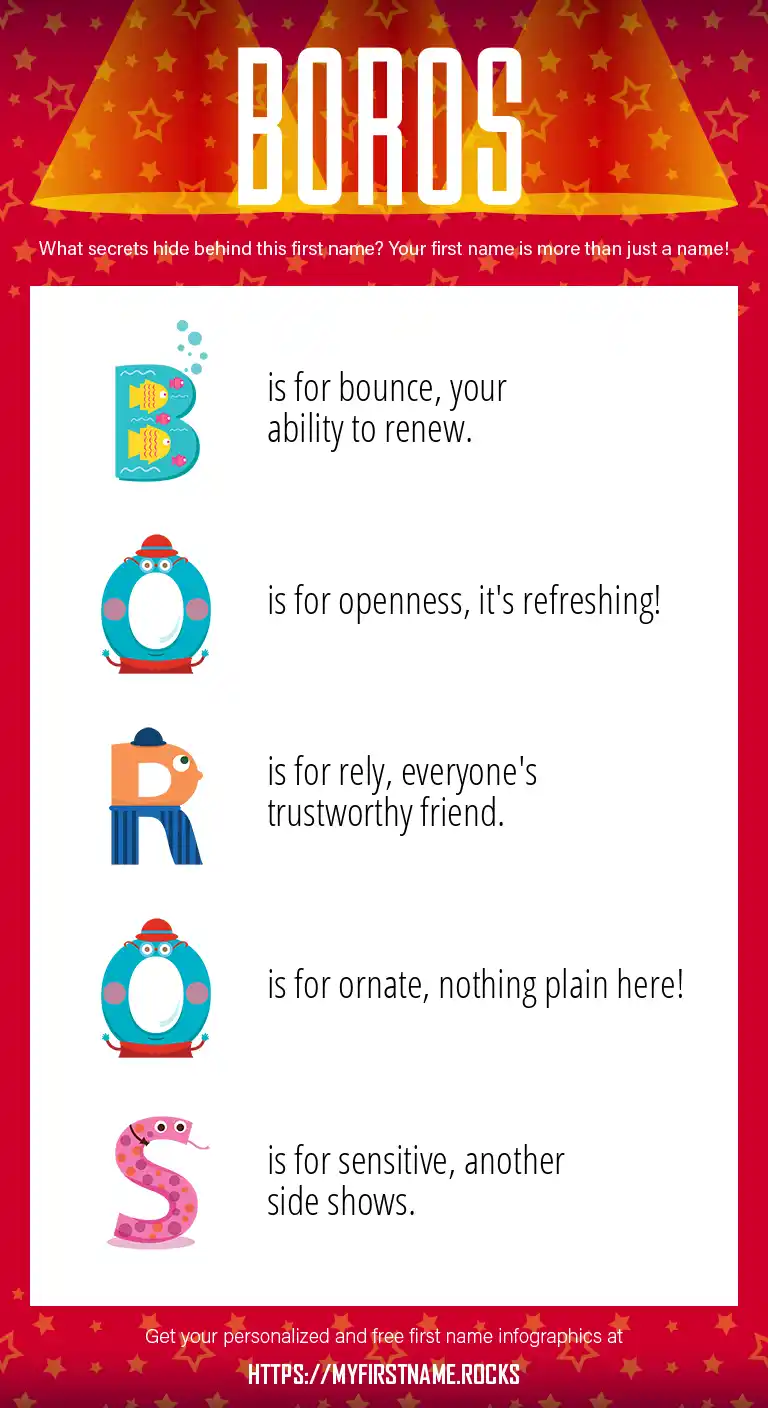 BOROS

What secrets hide behind this first name? Your first name is more than just a name!

B is for bounce, your ability to renew.

O is for openness, it's refreshing!

R is for rely, everyone's trustworthy friend.

O is for ornate, nothing plain here!

S is for sensitive, another side shows.

Get your personalized and free first name infographics at

HTTPS://MYFIRSTNAME.ROCKS